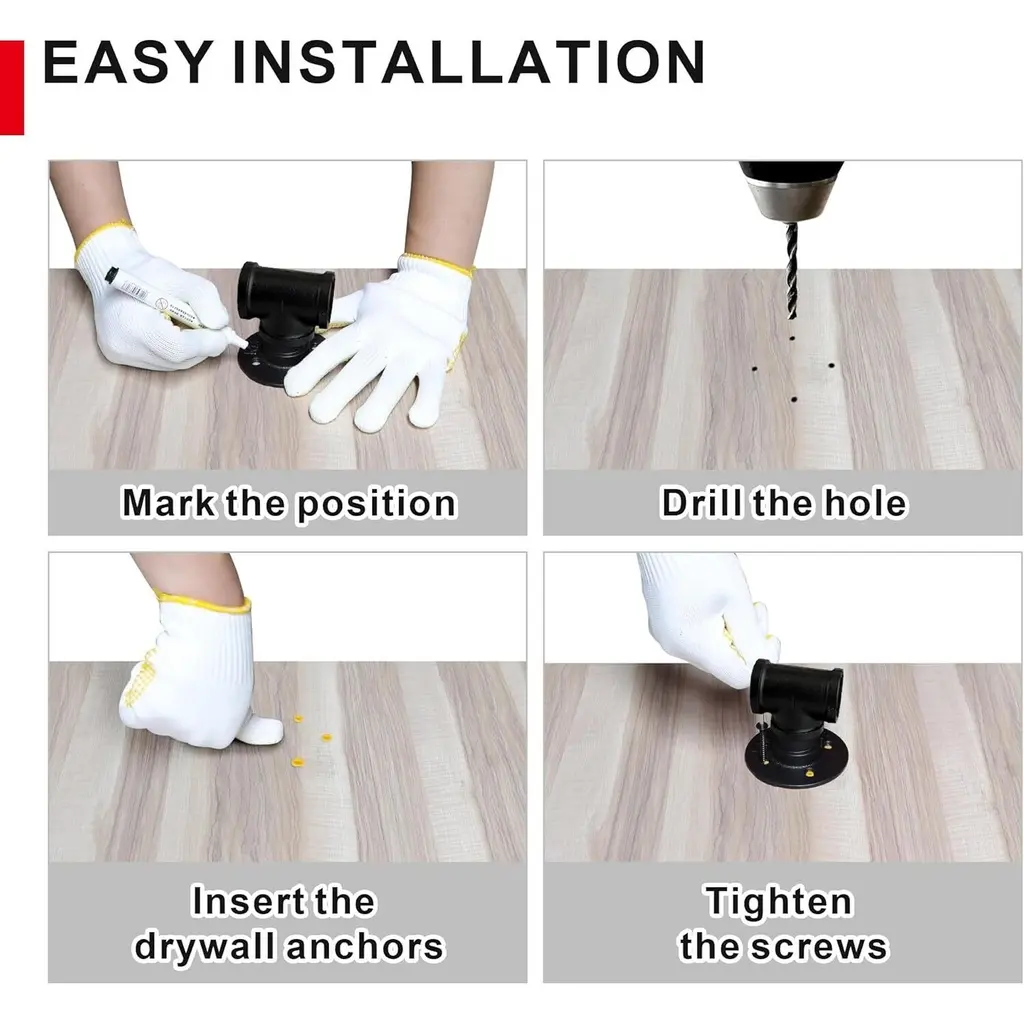 EASY INSTALLATION

Mark the position

Drill the hole

Insert the drywall anchors

Tighten the screws