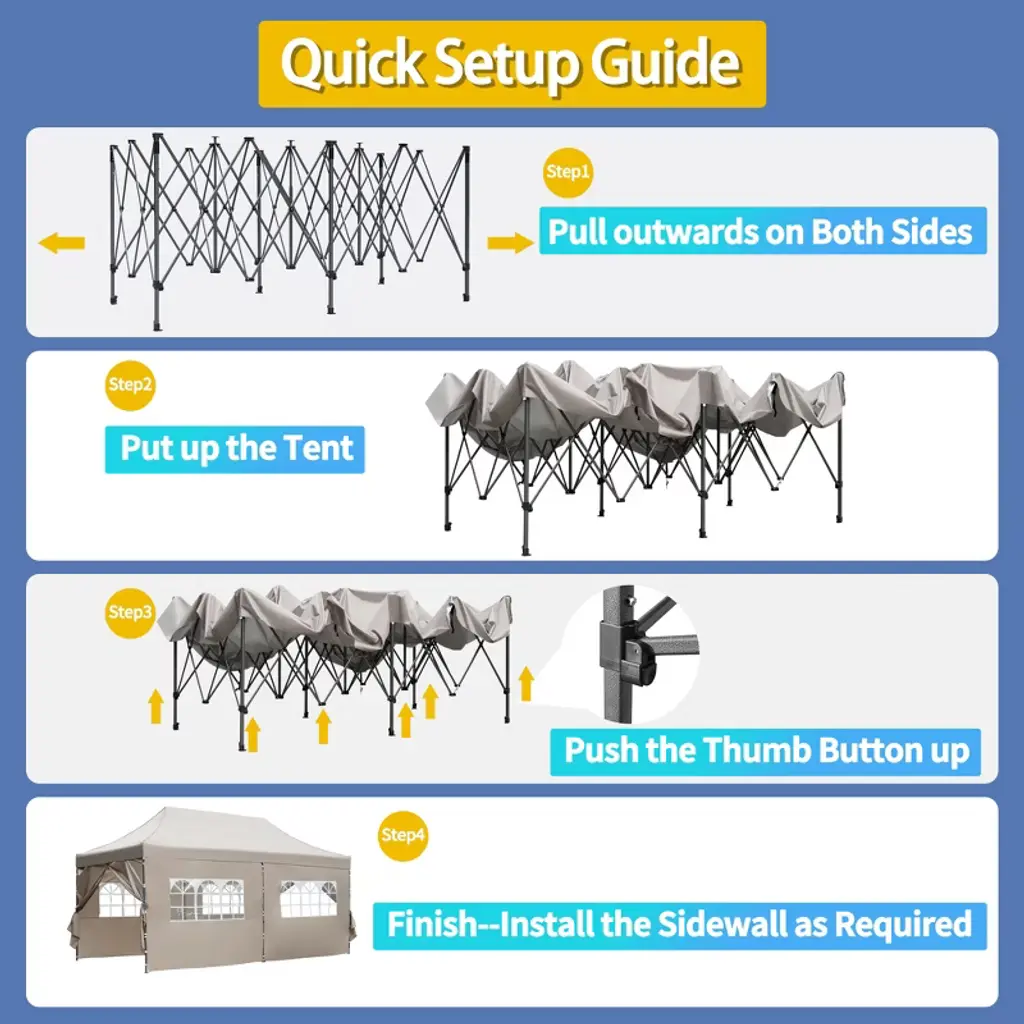 Quick Setup Guide

Step1

Pull outwards on Both Sides

Step2

Put up the Tent

Step3

Push the Thumb Button up

Step4

Finish--Install the Sidewall as Required