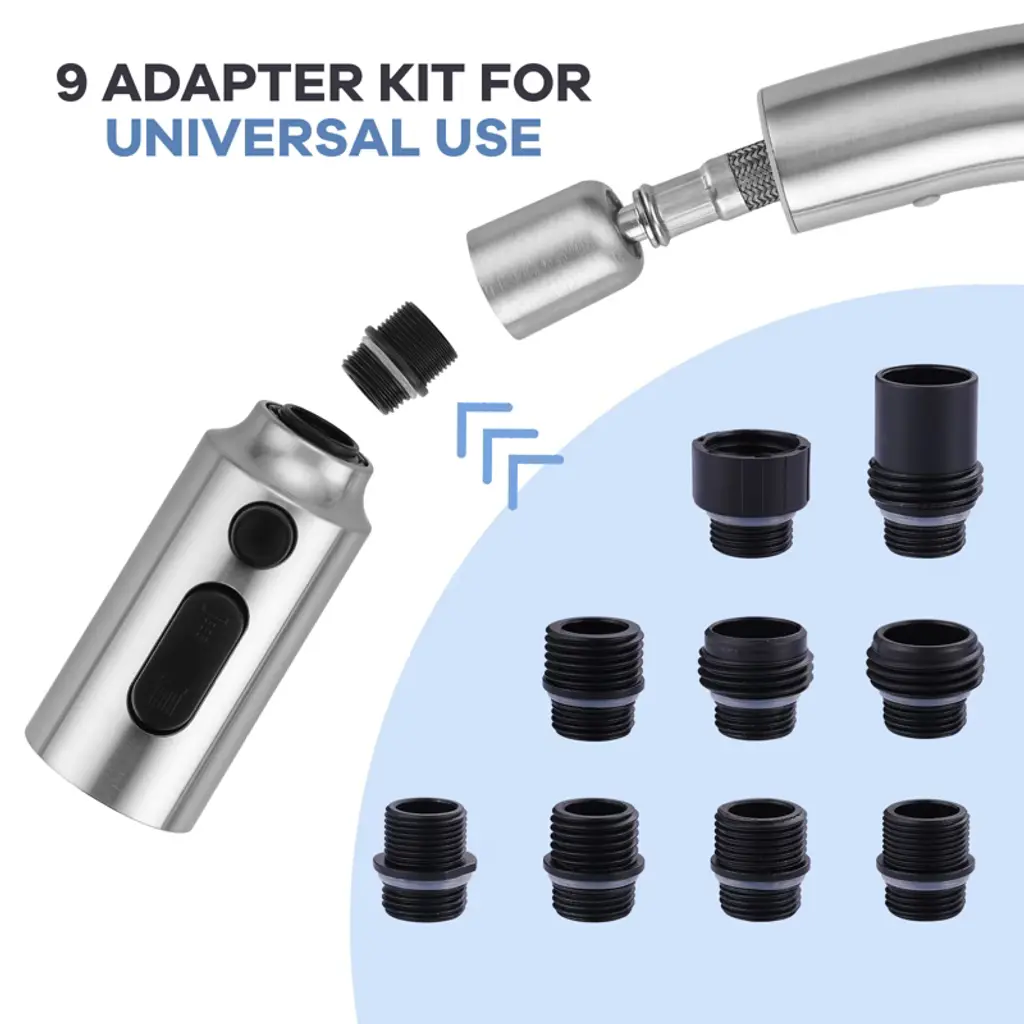 9 ADAPTER KIT FOR
UNIVERSAL USE