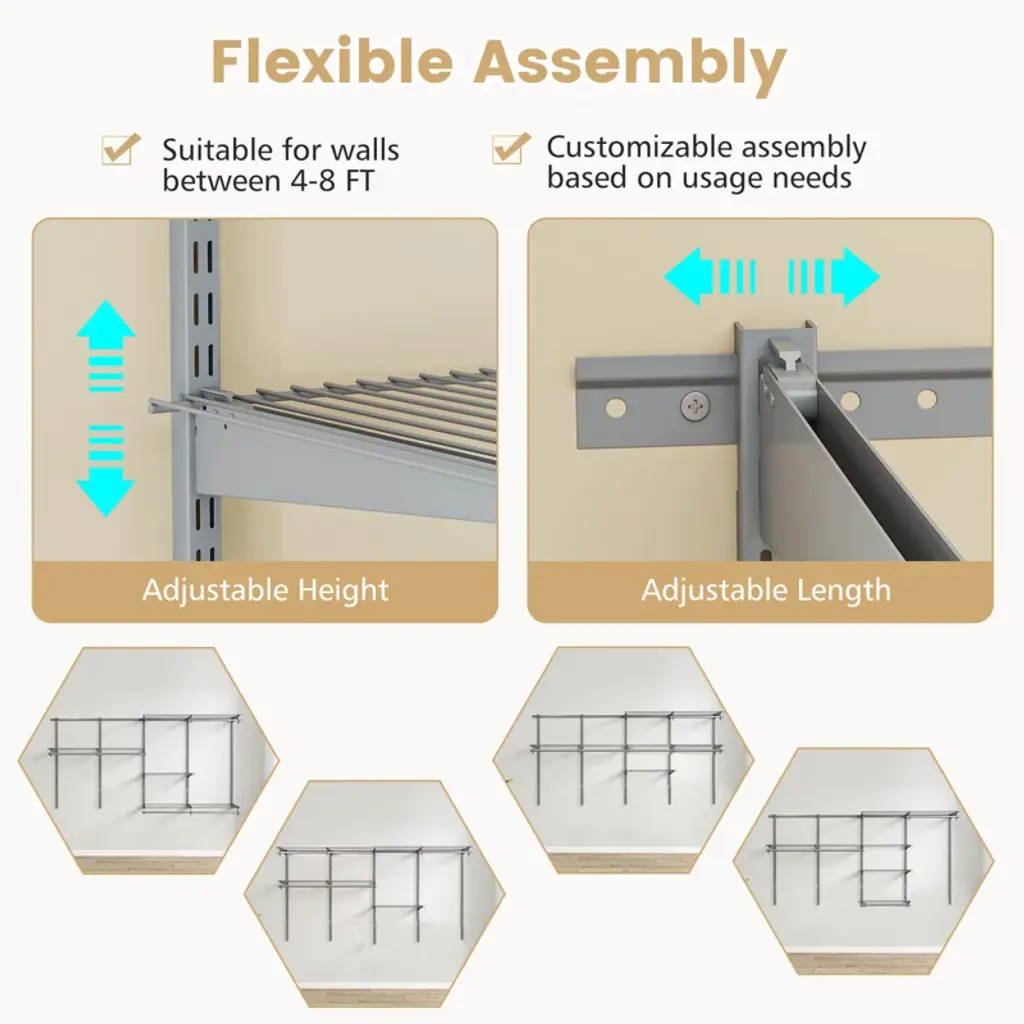 Flexible Assembly

Suitable for walls between 4-8 FT

Customizable assembly based on usage needs

Adjustable Height

Adjustable Length