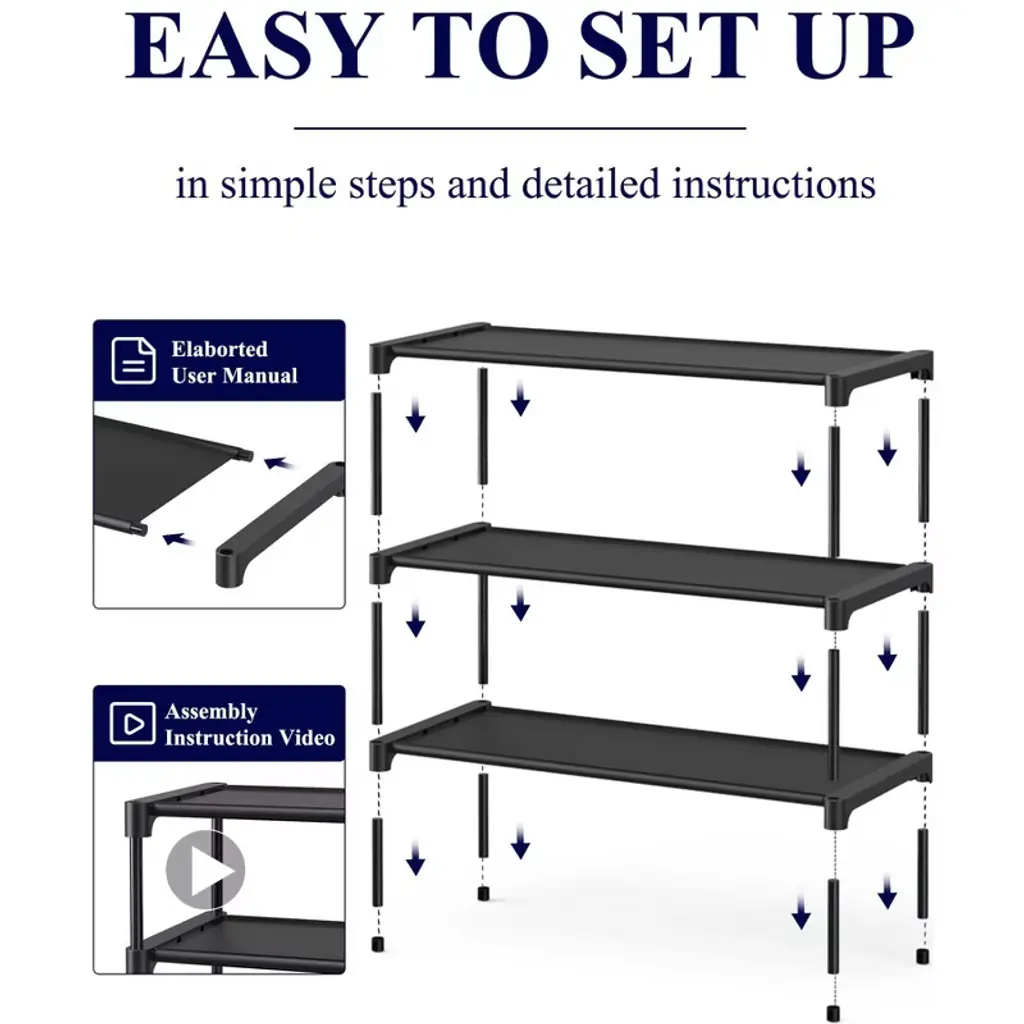 EASY TO SET UP

in simple steps and detailed instructions

Elaborted User Manual

Assembly Instruction Video