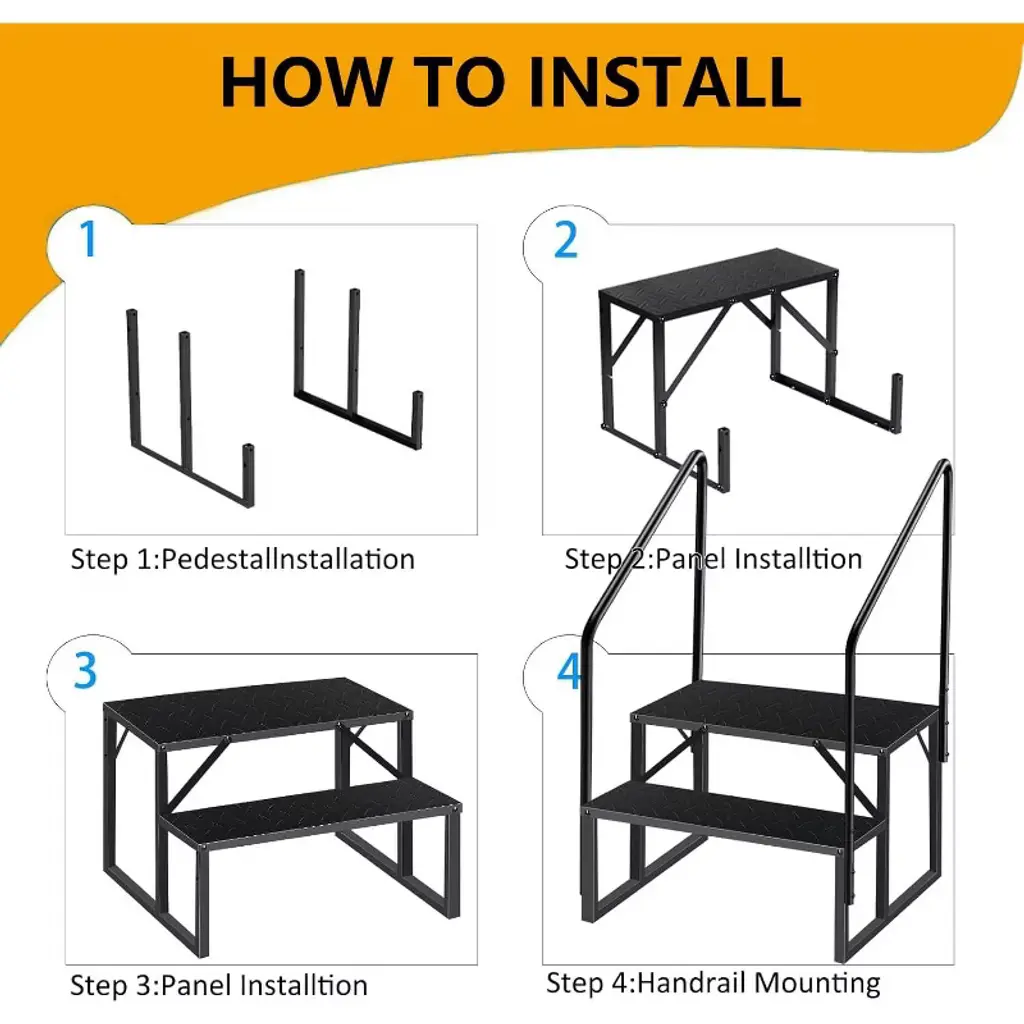 HOW TO INSTALL

1

Step 1:PedestalInstallation

2

Step 2:Panel Installtion

3

Step 3:Panel Installtion

4

Step 4:Handrail Mounting