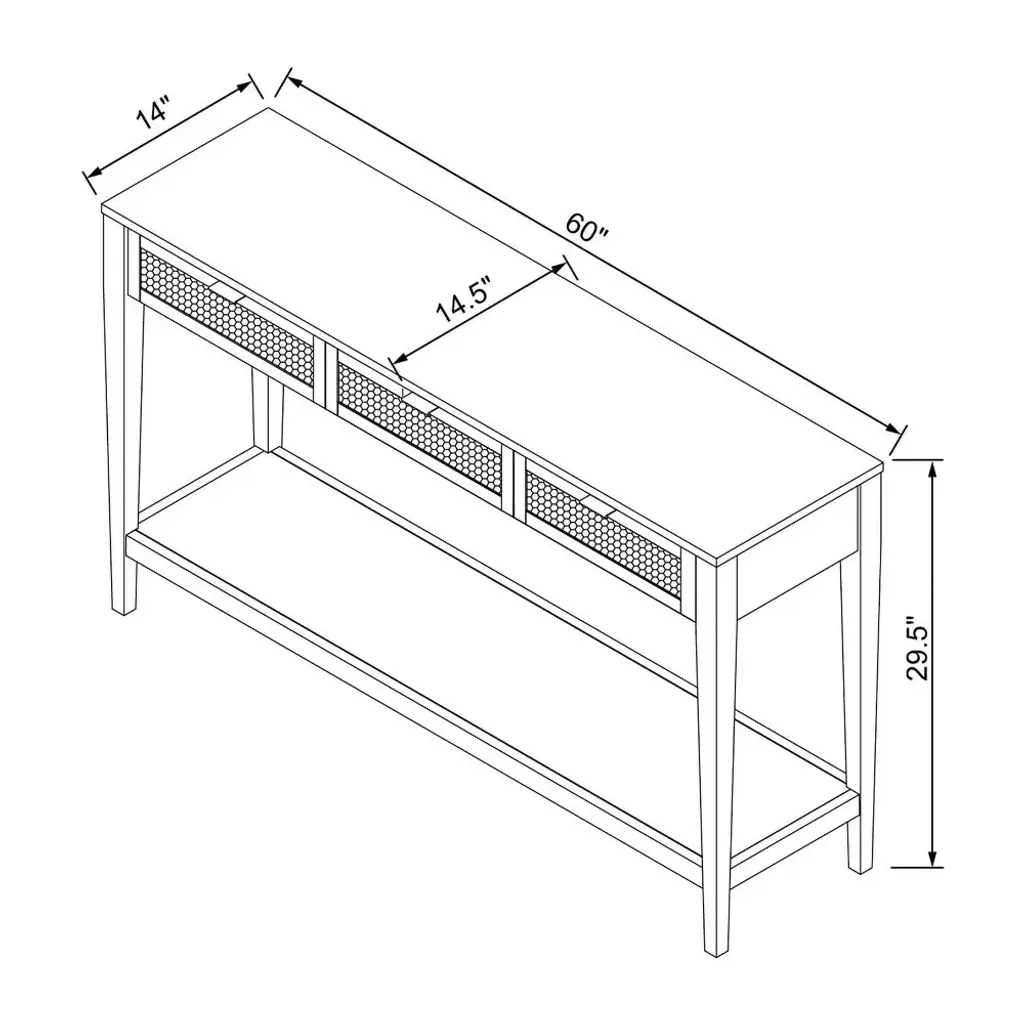 14"
60"
14.5"
29.5"