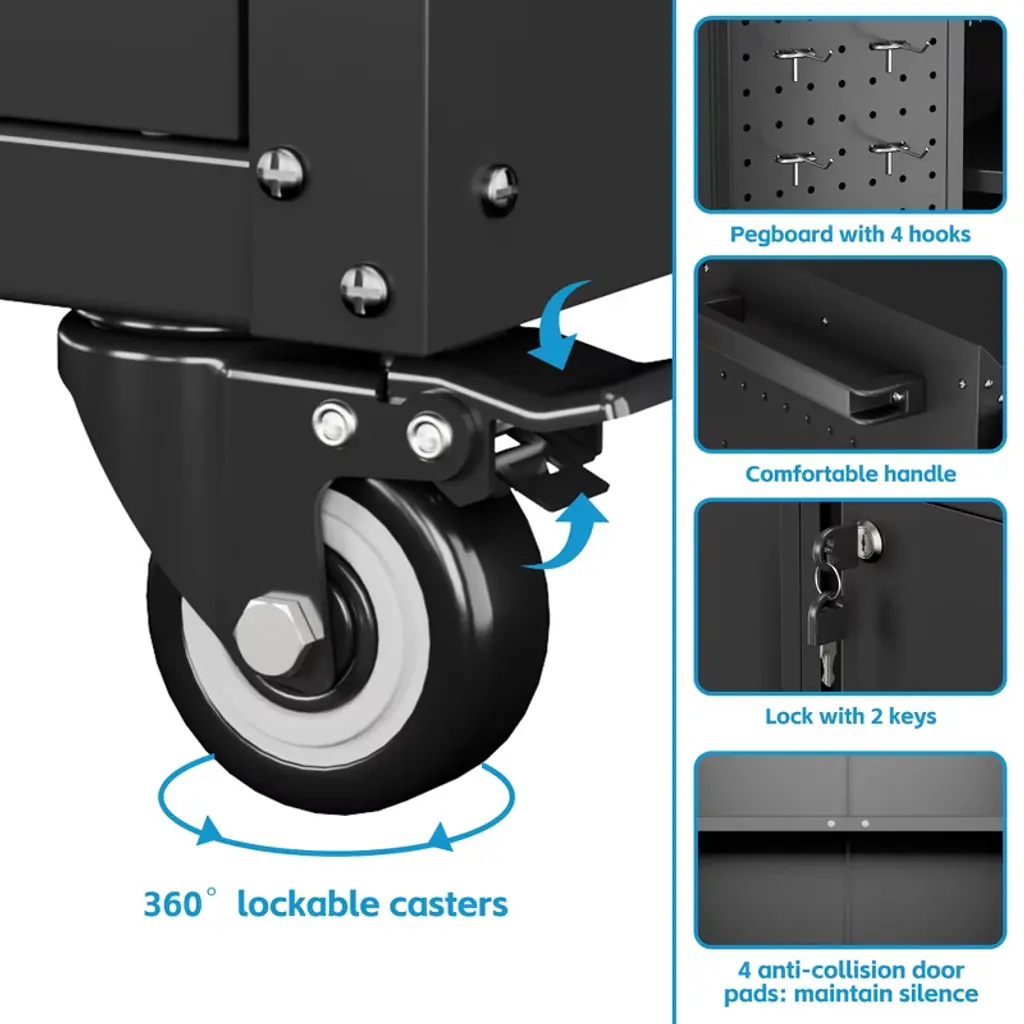 360° lockable casters

Pegboard with 4 hooks

Comfortable handle

Lock with 2 keys

4 anti-collision door pads: maintain silence