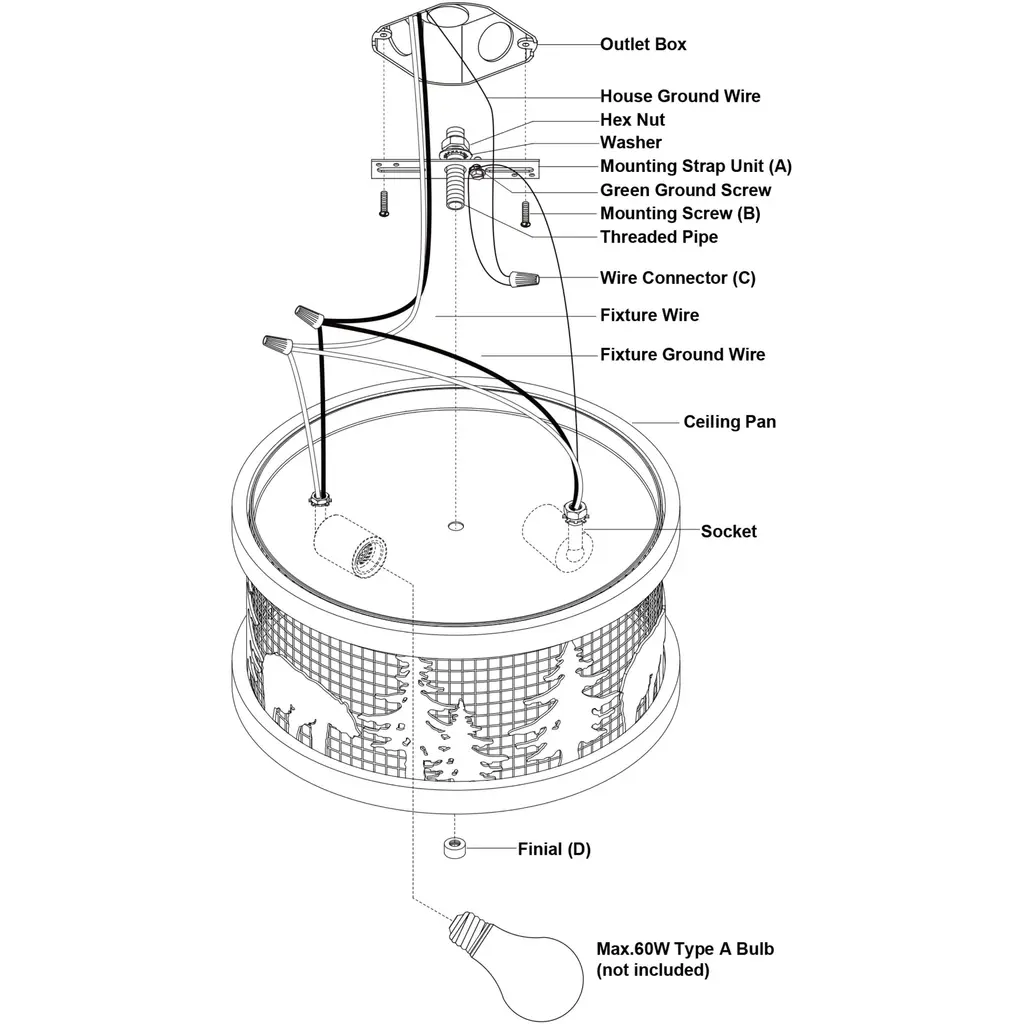 Outlet Box
House Ground Wire
Hex Nut
Washer
Mounting Strap Unit (A)
Green Ground Screw
Mounting Screw (B)
Threaded Pipe
Wire Connector (C)
Fixture Wire
Fixture Ground Wire
Ceiling Pan
Socket
Finial (D)
Max.60W Type A Bulb
(not included)