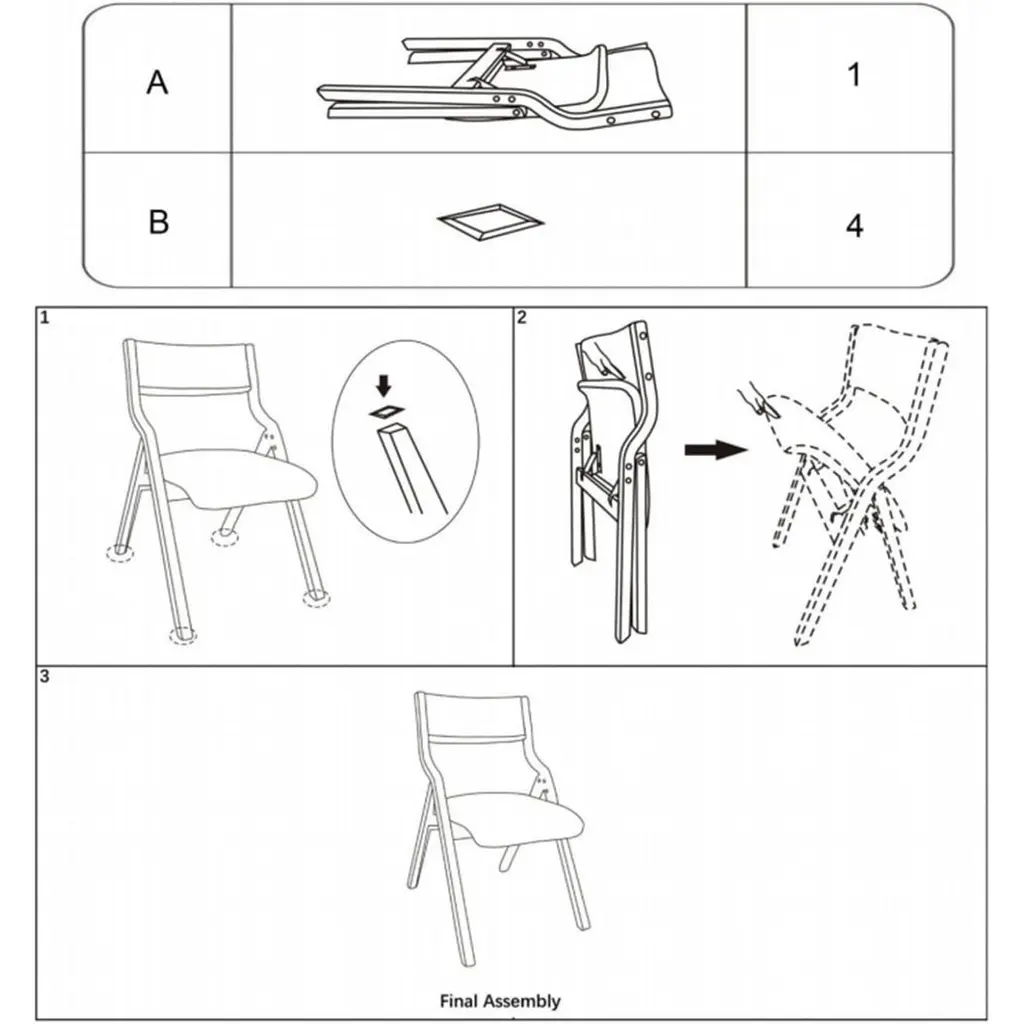 | A | | 1 |
|---|---|---|
| B | | 4 |

1

2

3

Final Assembly