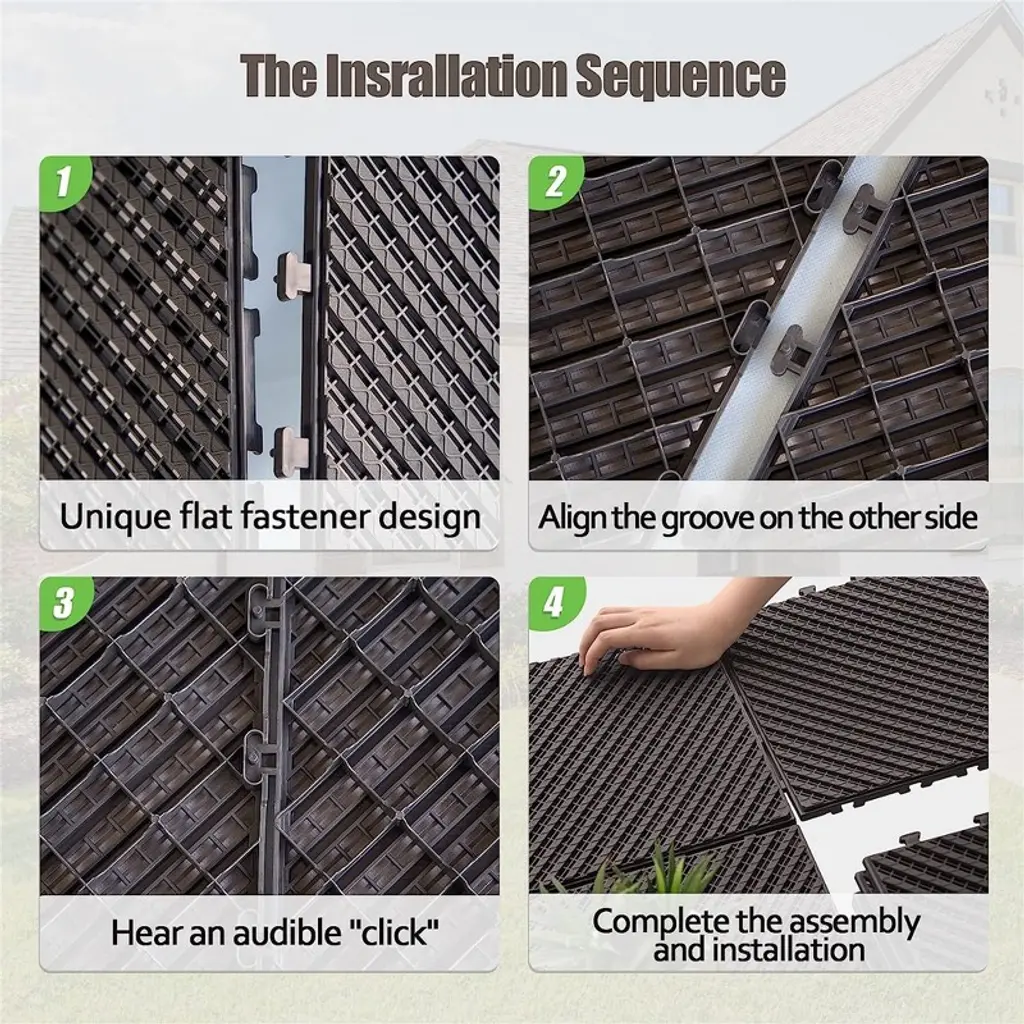 The Insrallation Sequence

1

Unique flat fastener design

2

Align the groove on the other side

3

Hear an audible "click"

4

Complete the assembly and installation