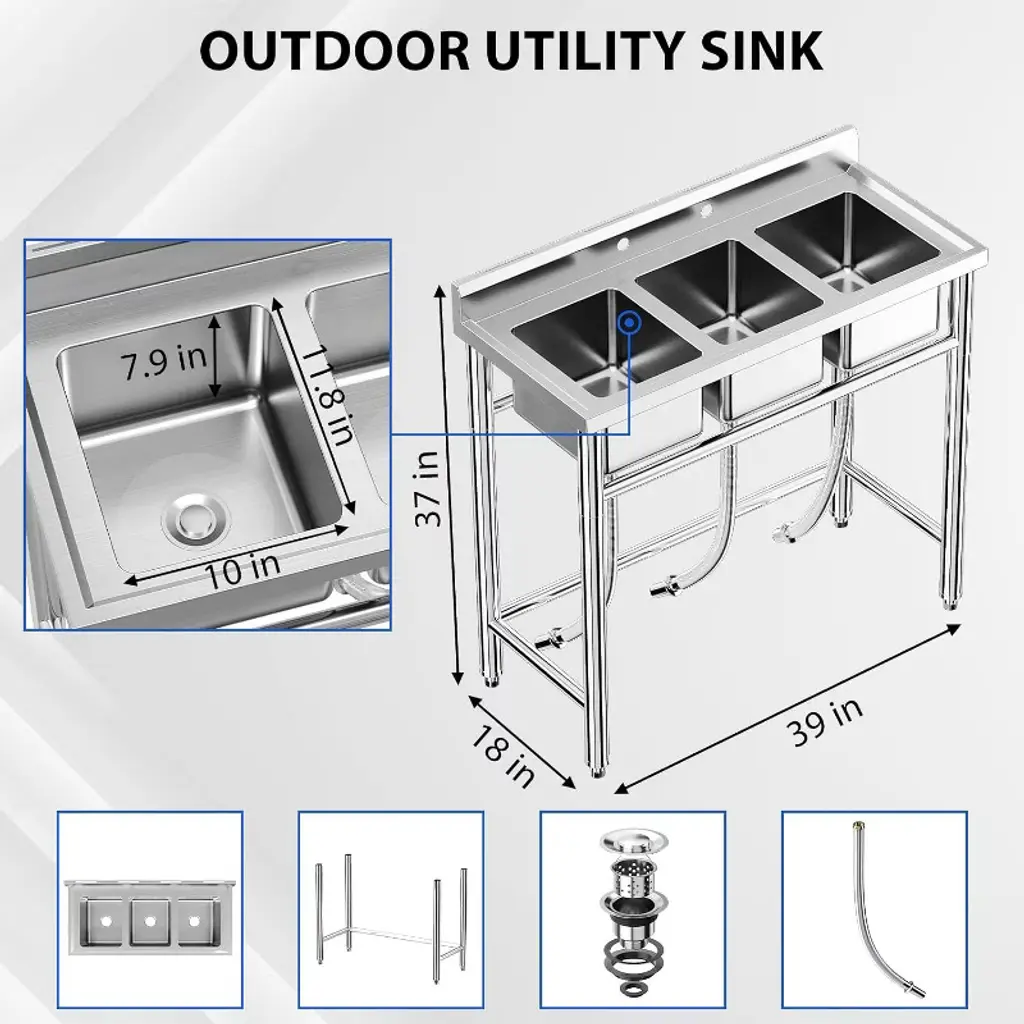 OUTDOOR UTILITY SINK

7.9 in

11.8 in

10 in

37 in

18 in

39 in