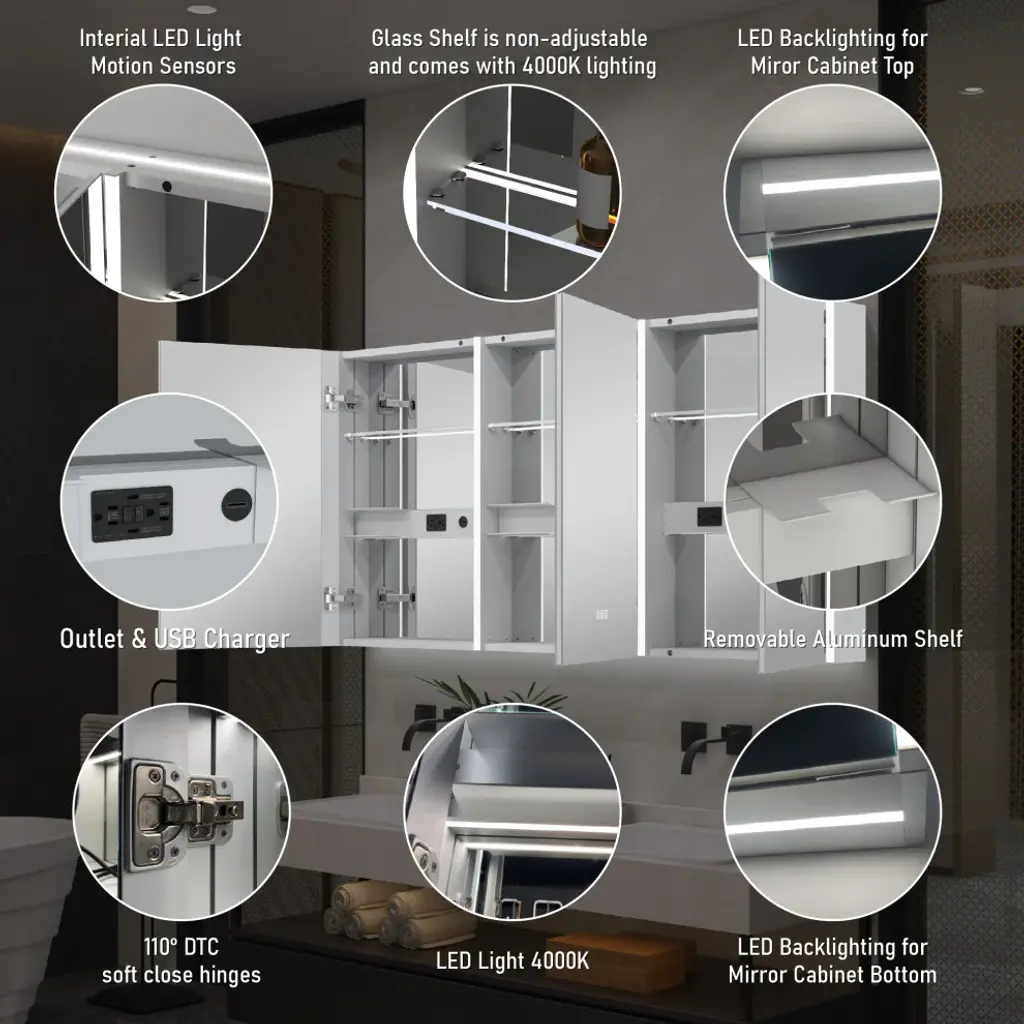 Interial LED Light Motion Sensors

Glass Shelf is non-adjustable and comes with 4000K lighting

LED Backlighting for Miror Cabinet Top

Outlet & USB Charger

Removable Aluminum Shelf

110° DTC soft close hinges

LED Light 4000K

LED Backlighting for Mirror Cabinet Bottom