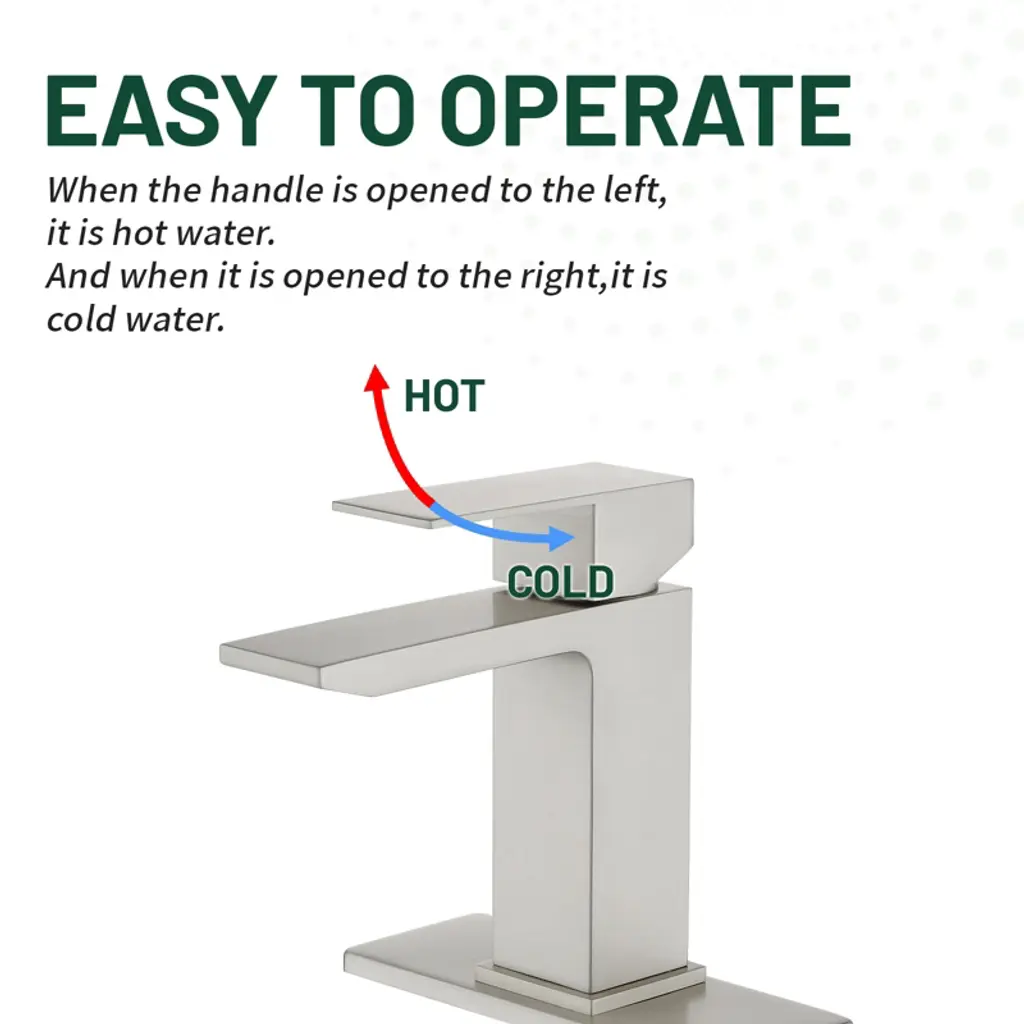 EASY TO OPERATE

When the handle is opened to the left, it is hot water.
And when it is opened to the right,it is cold water.

HOT

COLD