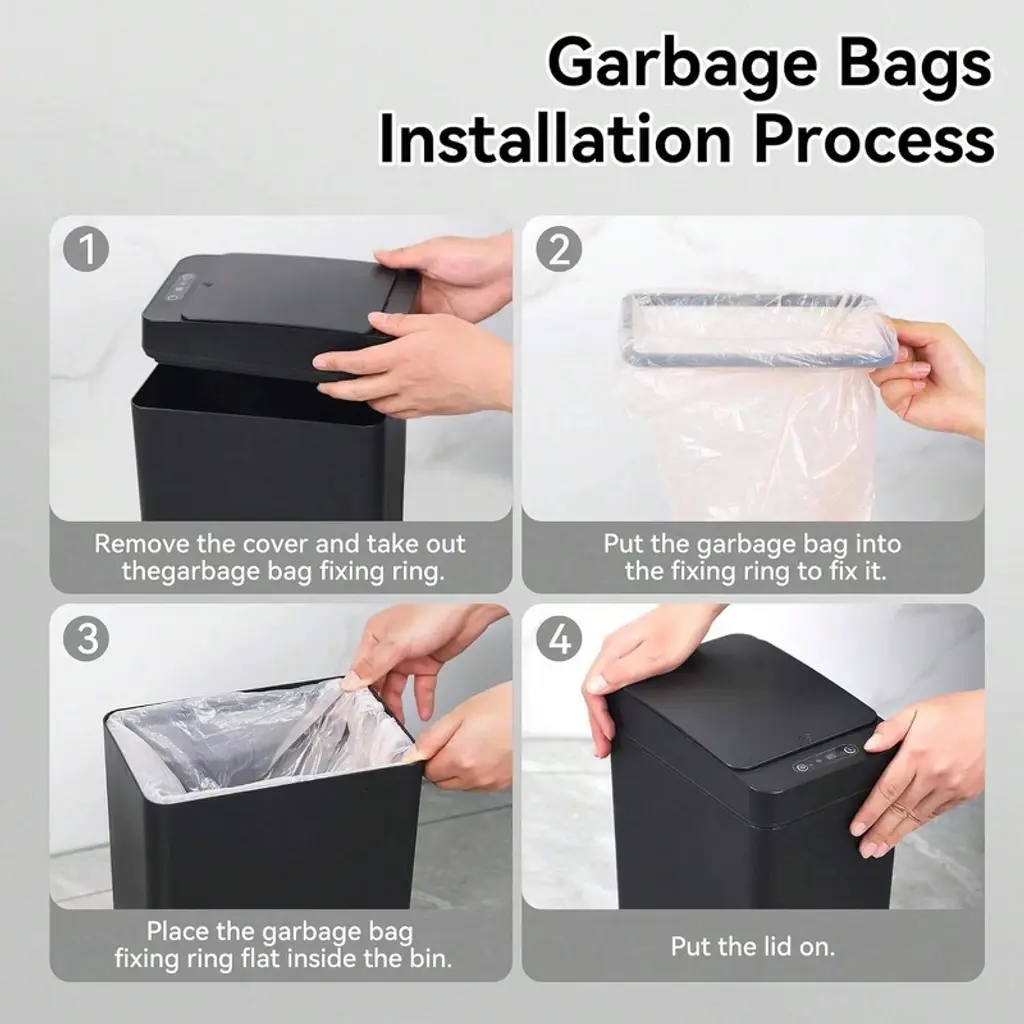 Garbage Bags Installation Process

1

Remove the cover and take out thegarbage bag fixing ring.

2

Put the garbage bag into the fixing ring to fix it.

3

Place the garbage bag fixing ring flat inside the bin.

4

Put the lid on.