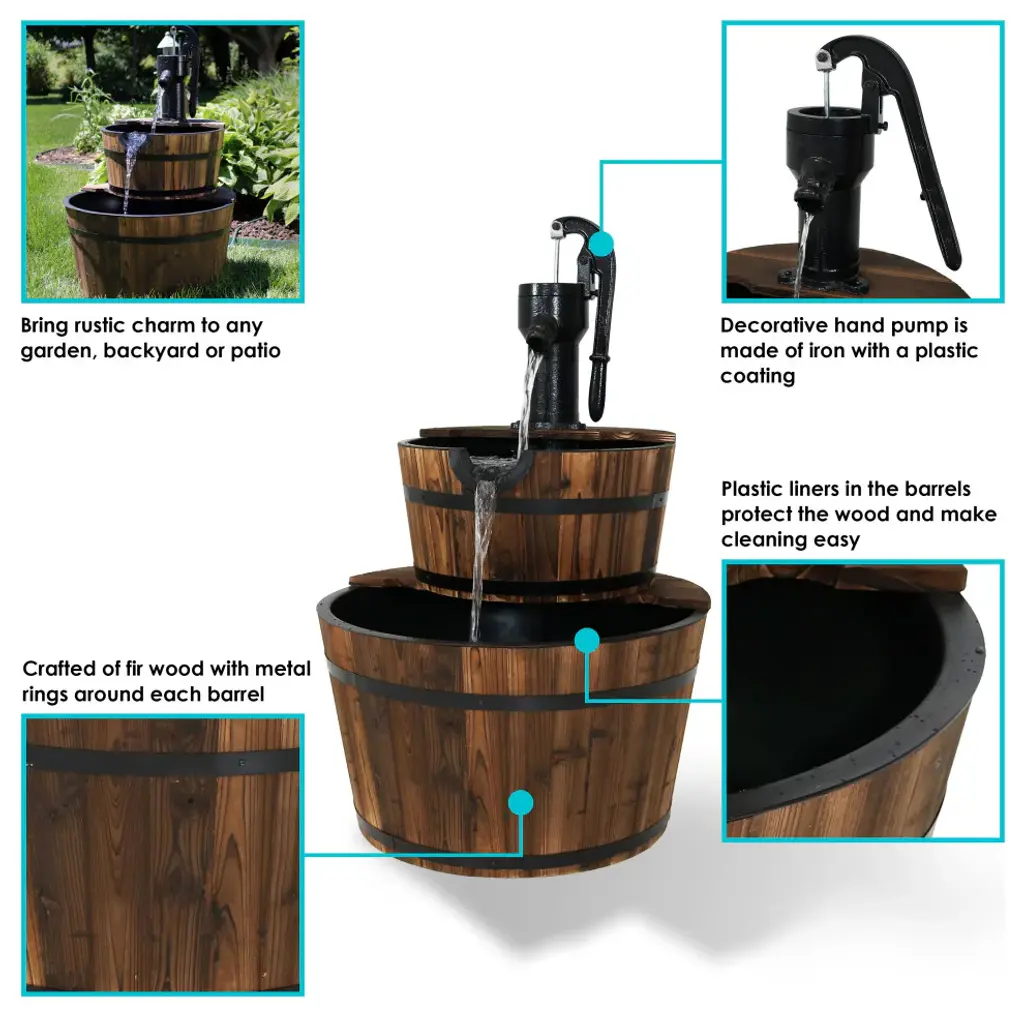 Bring rustic charm to any garden, backyard or patio

Decorative hand pump is made of iron with a plastic coating

Plastic liners in the barrels protect the wood and make cleaning easy

Crafted of fir wood with metal rings around each barrel