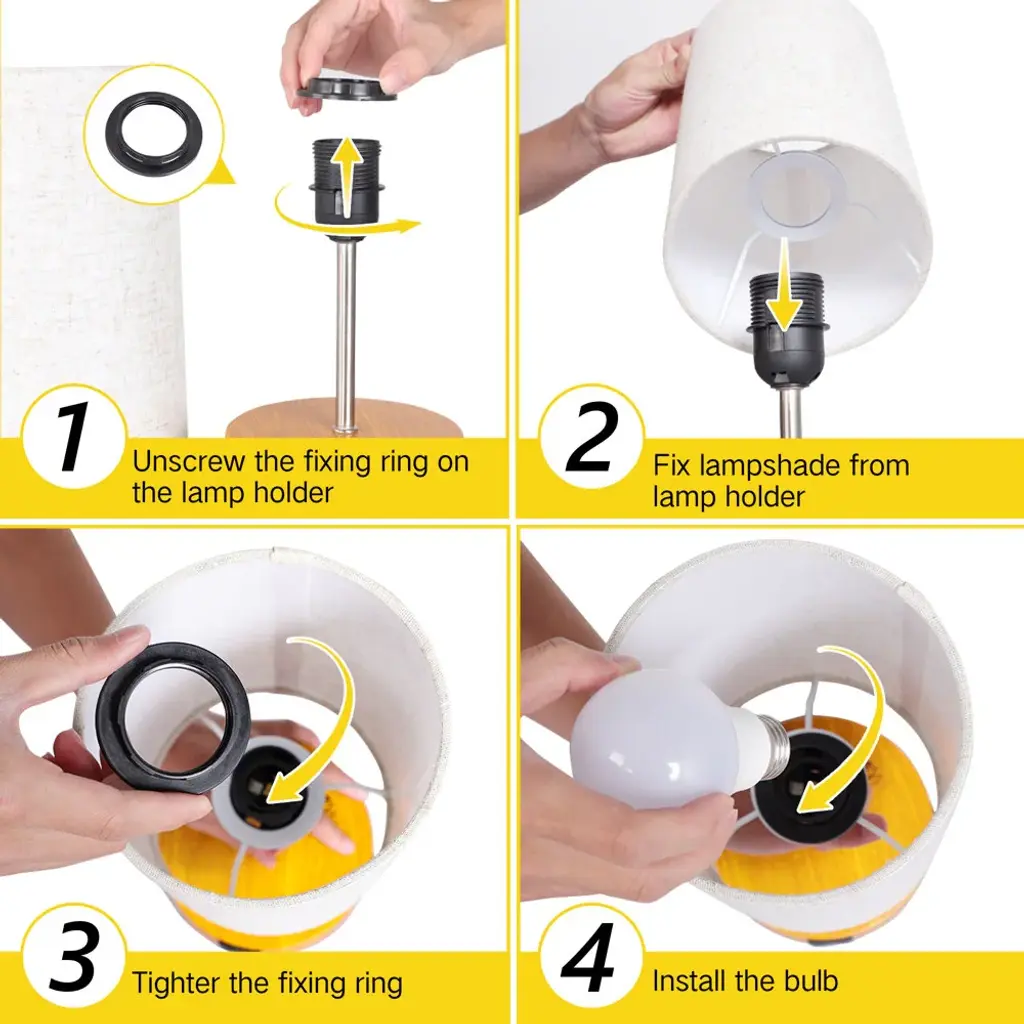 1
Unscrew the fixing ring on the lamp holder

2
Fix lampshade from lamp holder

3
Tighter the fixing ring

4
Install the bulb