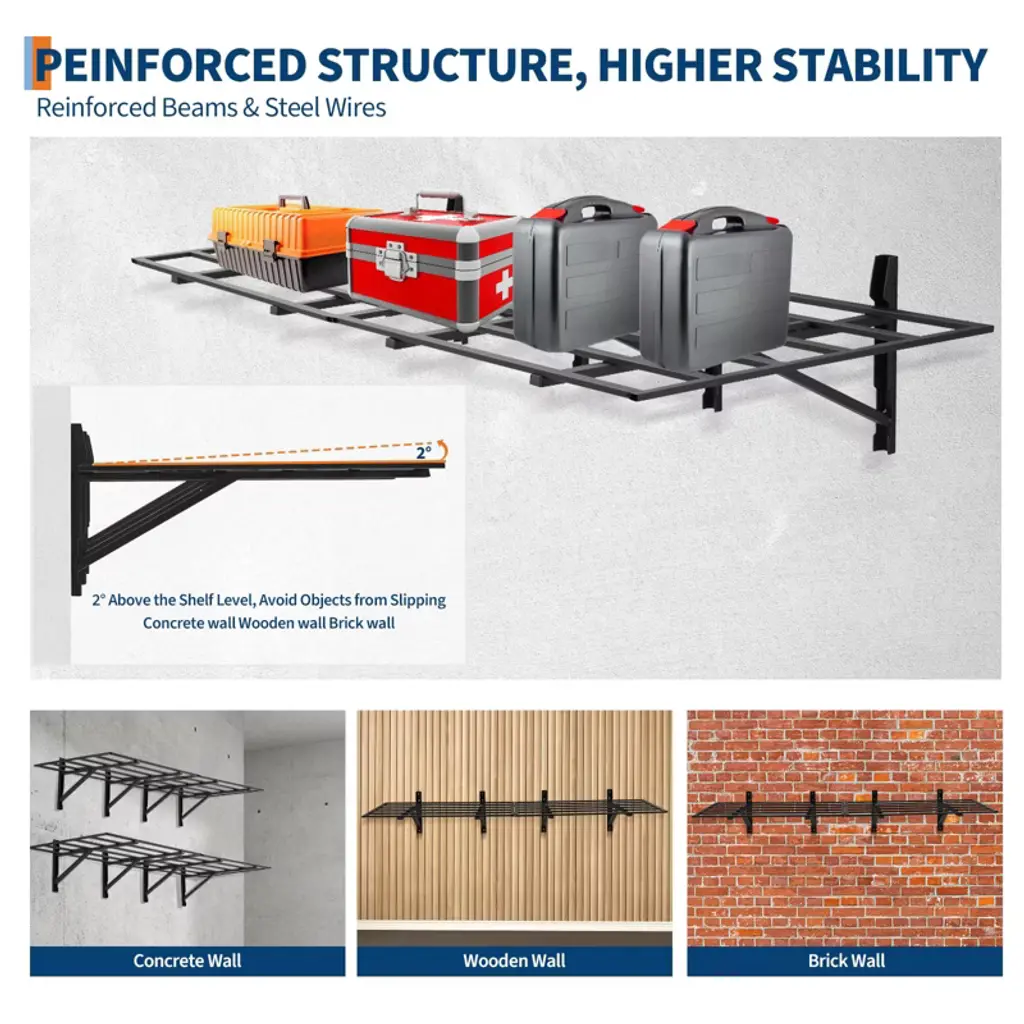 PEINFORCED STRUCTURE, HIGHER STABILITY
Reinforced Beams & Steel Wires

2°

2° Above the Shelf Level, Avoid Objects from Slipping
Concrete wall Wooden wall Brick wall

Concrete Wall

Wooden Wall

Brick Wall