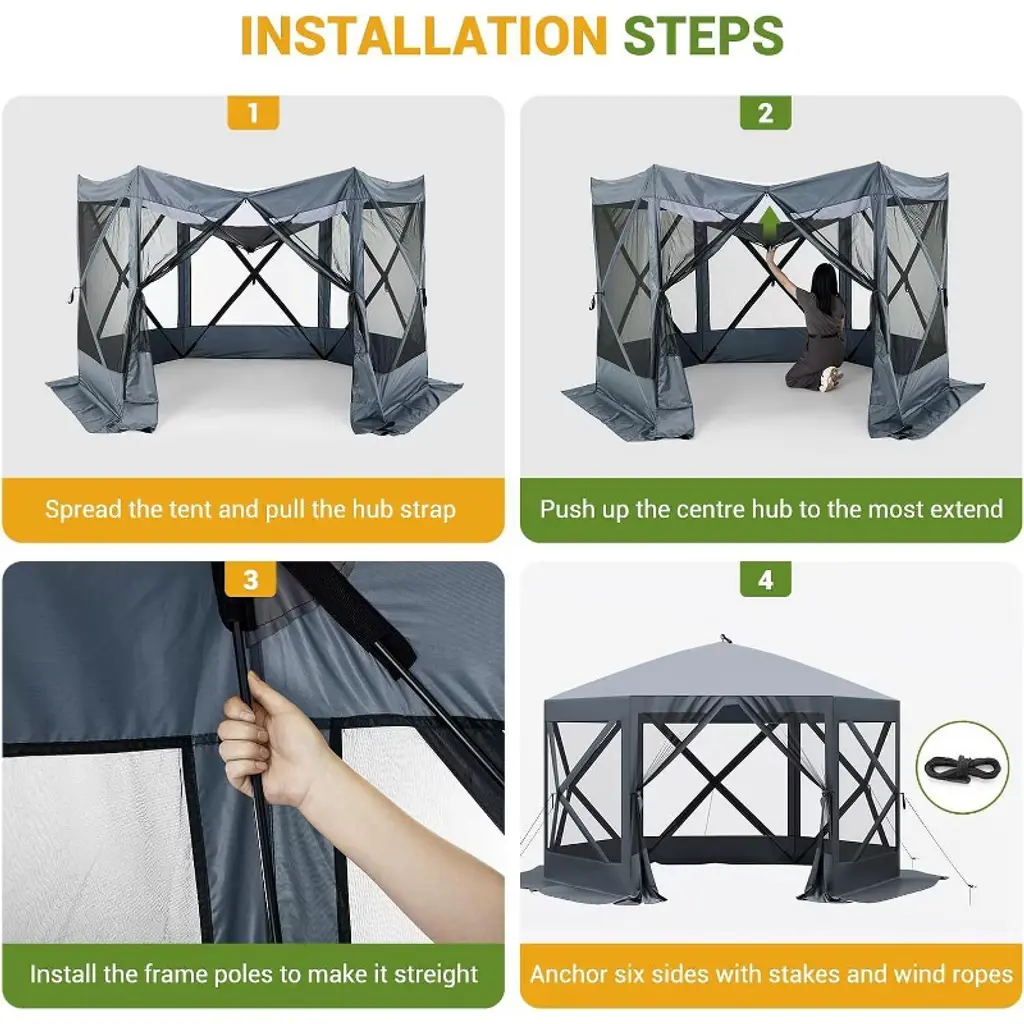 INSTALLATION STEPS

1

Spread the tent and pull the hub strap

2

Push up the centre hub to the most extend

3

Install the frame poles to make it streight

4

Anchor six sides with stakes and wind ropes