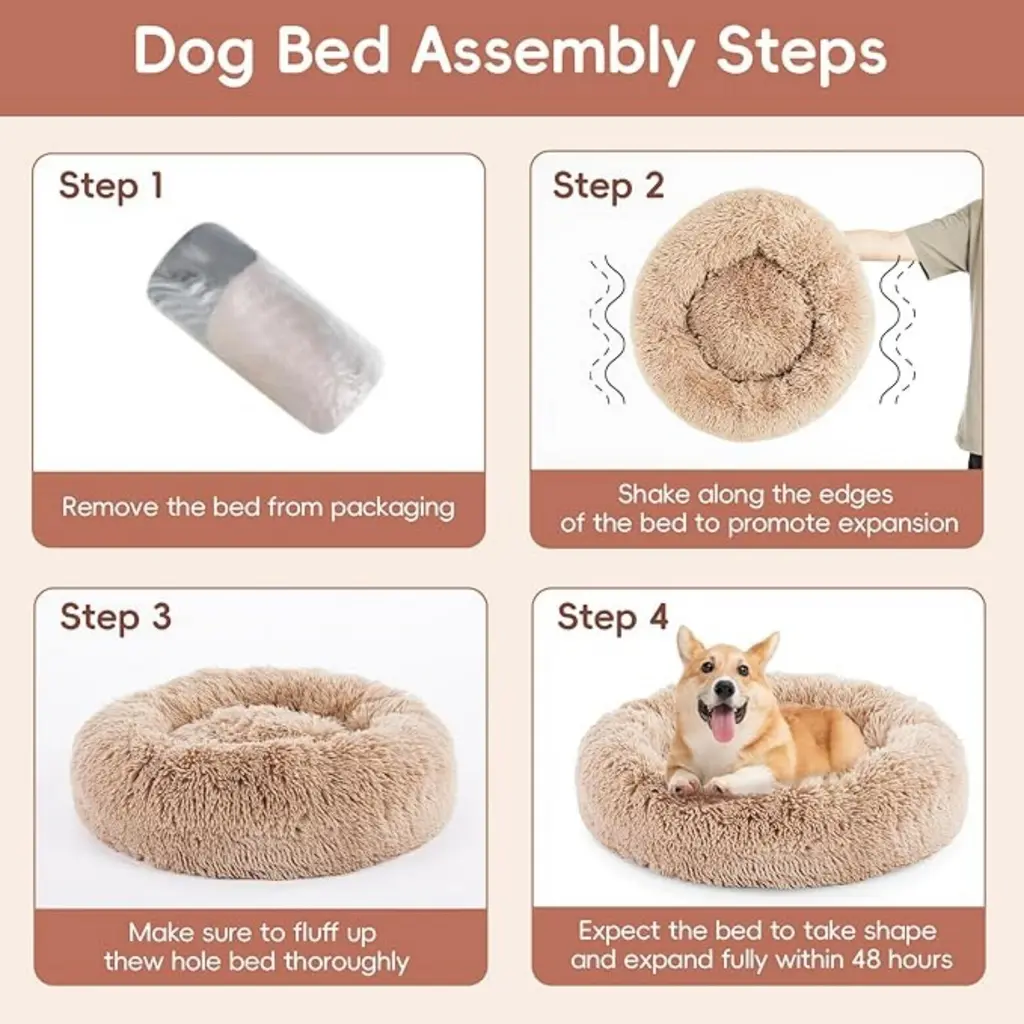 Dog Bed Assembly Steps

Step 1

Remove the bed from packaging

Step 2

Shake along the edges of the bed to promote expansion

Step 3

Make sure to fluff up thew hole bed thoroughly

Step 4

Expect the bed to take shape and expand fully within 48 hours