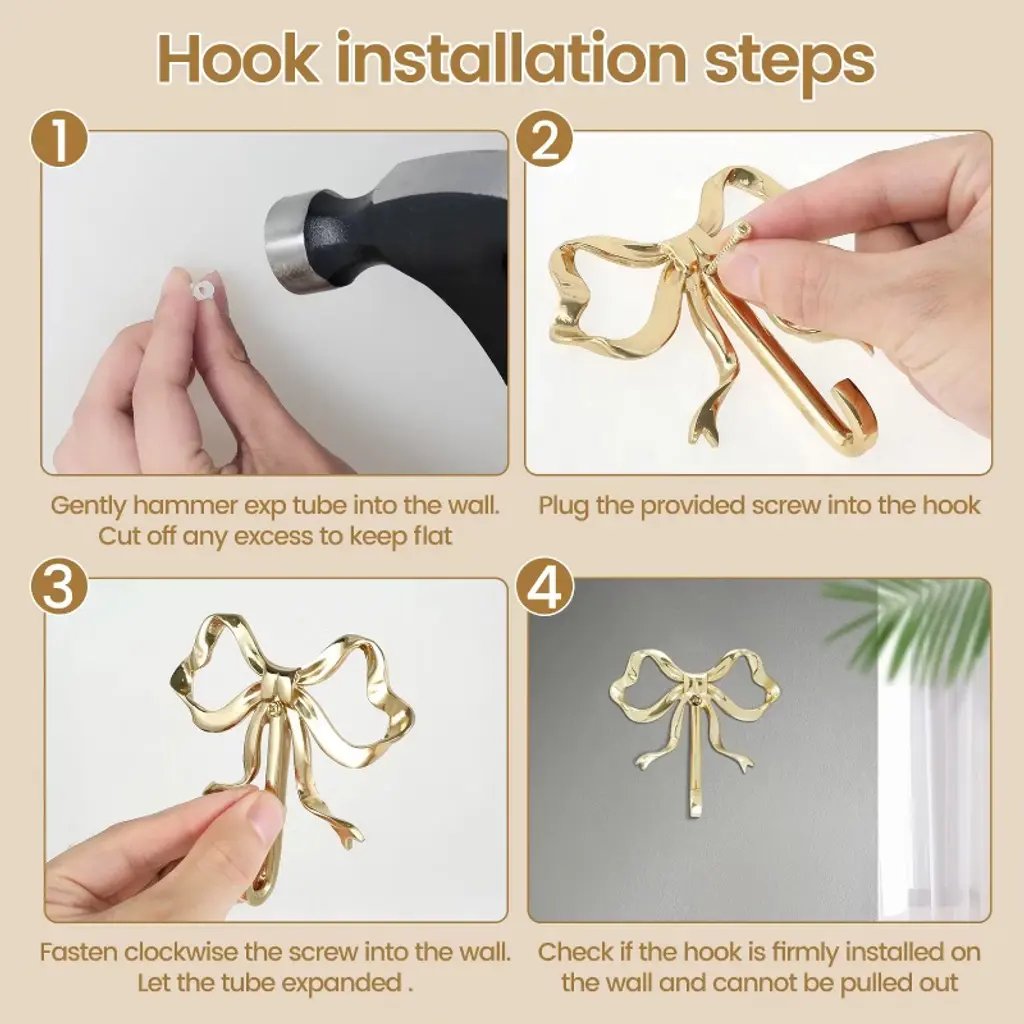 Hook installation steps

1

Gently hammer exp tube into the wall. Cut off any excess to keep flat

2

Plug the provided screw into the hook

3

Fasten clockwise the screw into the wall. Let the tube expanded .

4

Check if the hook is firmly installed on the wall and cannot be pulled out