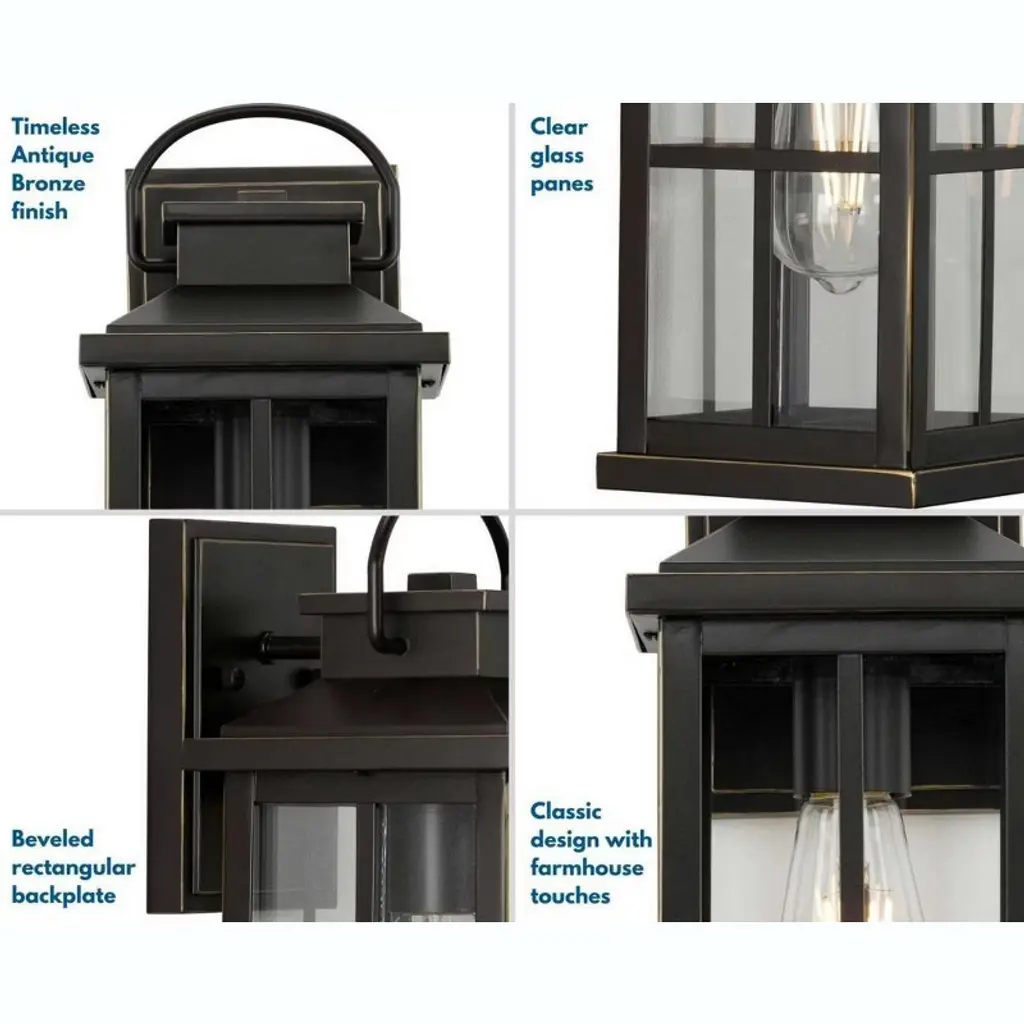 Timeless Antique Bronze finish

Clear glass panes

Beveled rectangular backplate

Classic design with farmhouse touches