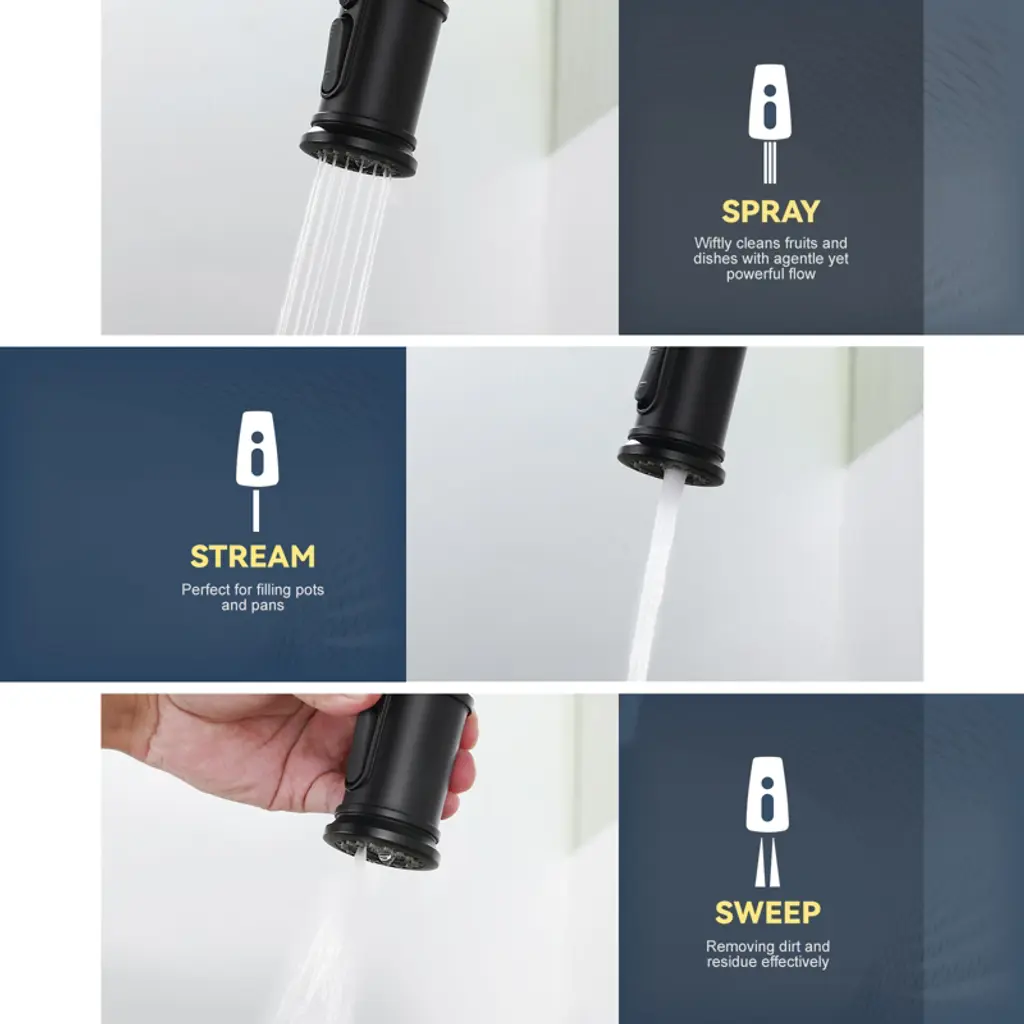 SPRAY

Wiftly cleans fruits and dishes with agentle yet powerful flow

STREAM

Perfect for filling pots and pans

SWEEP

Removing dirt and residue effectively