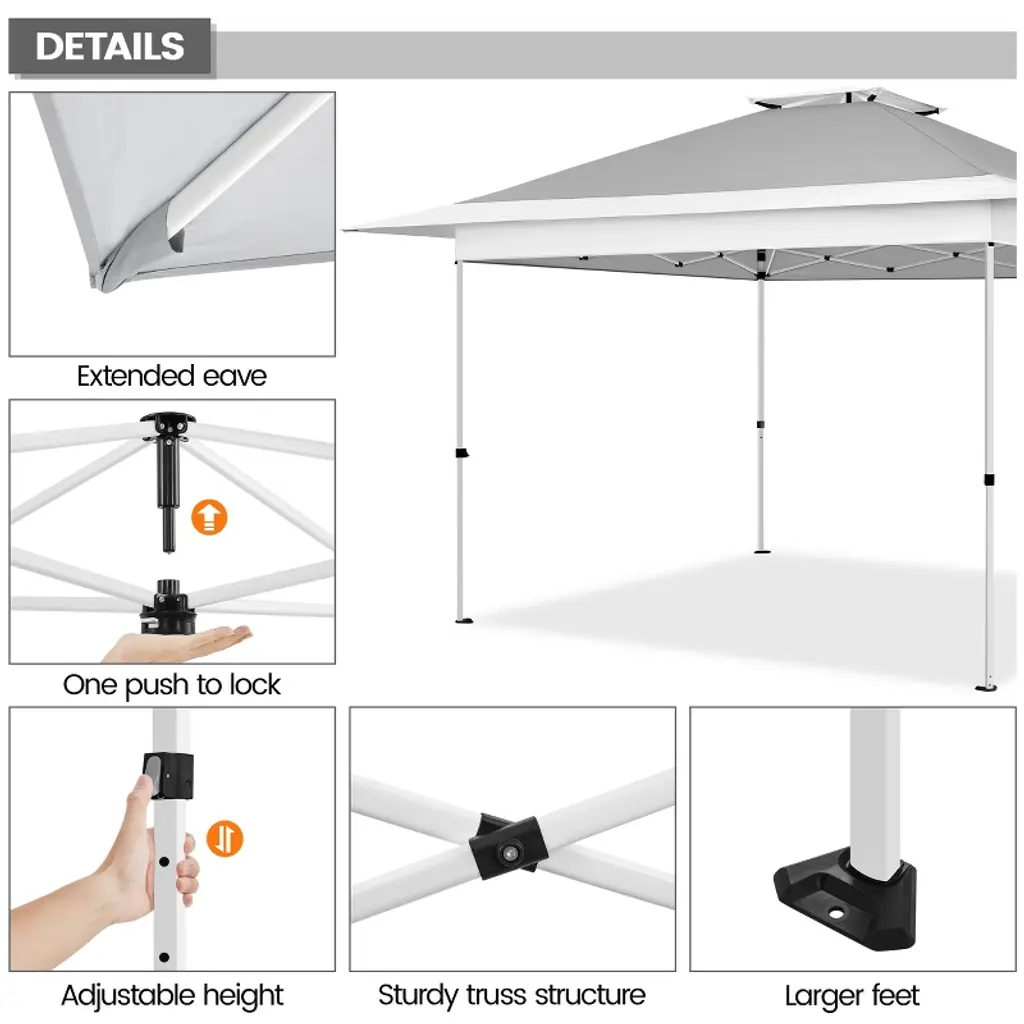 DETAILS

Extended eave

One push to lock

Adjustable height

Sturdy truss structure

Larger feet