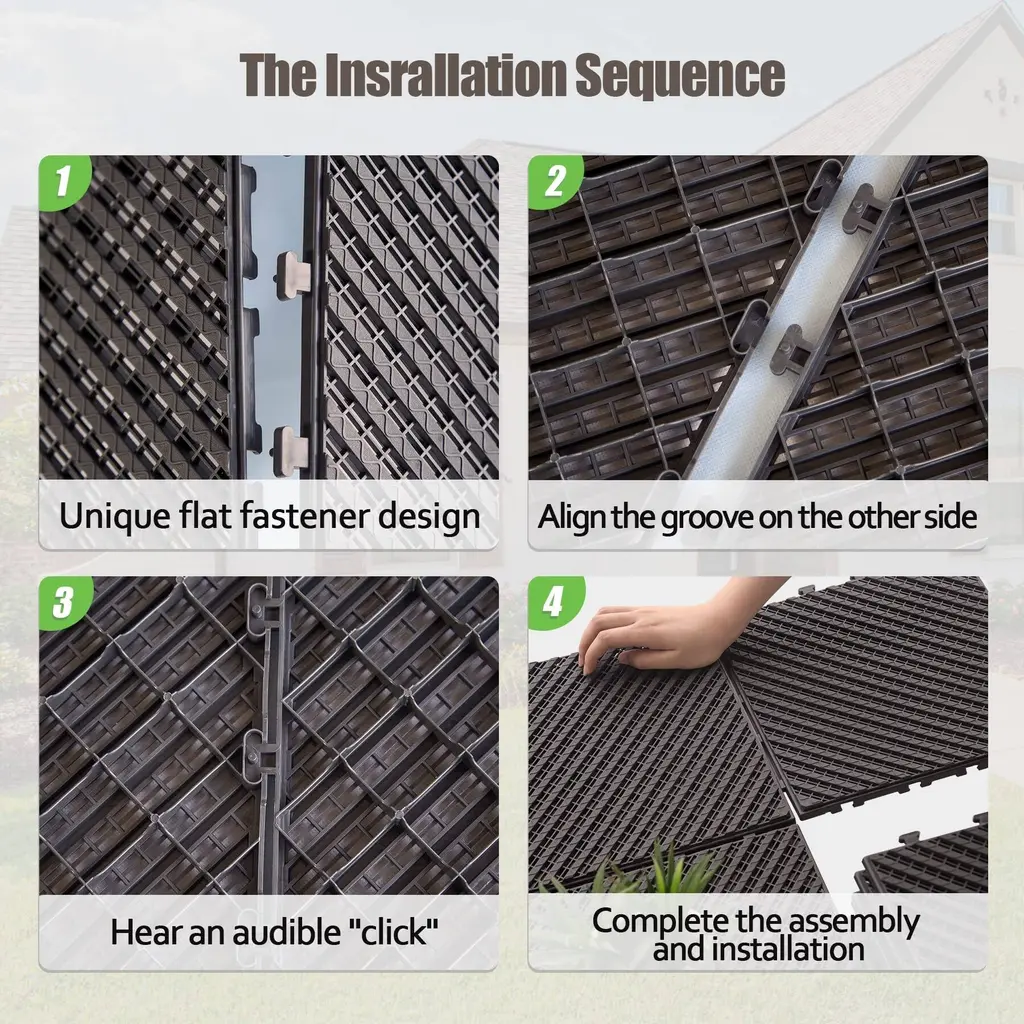 The Insrallation Sequence

1

Unique flat fastener design

2

Align the groove on the other side

3

Hear an audible "click"

4

Complete the assembly and installation