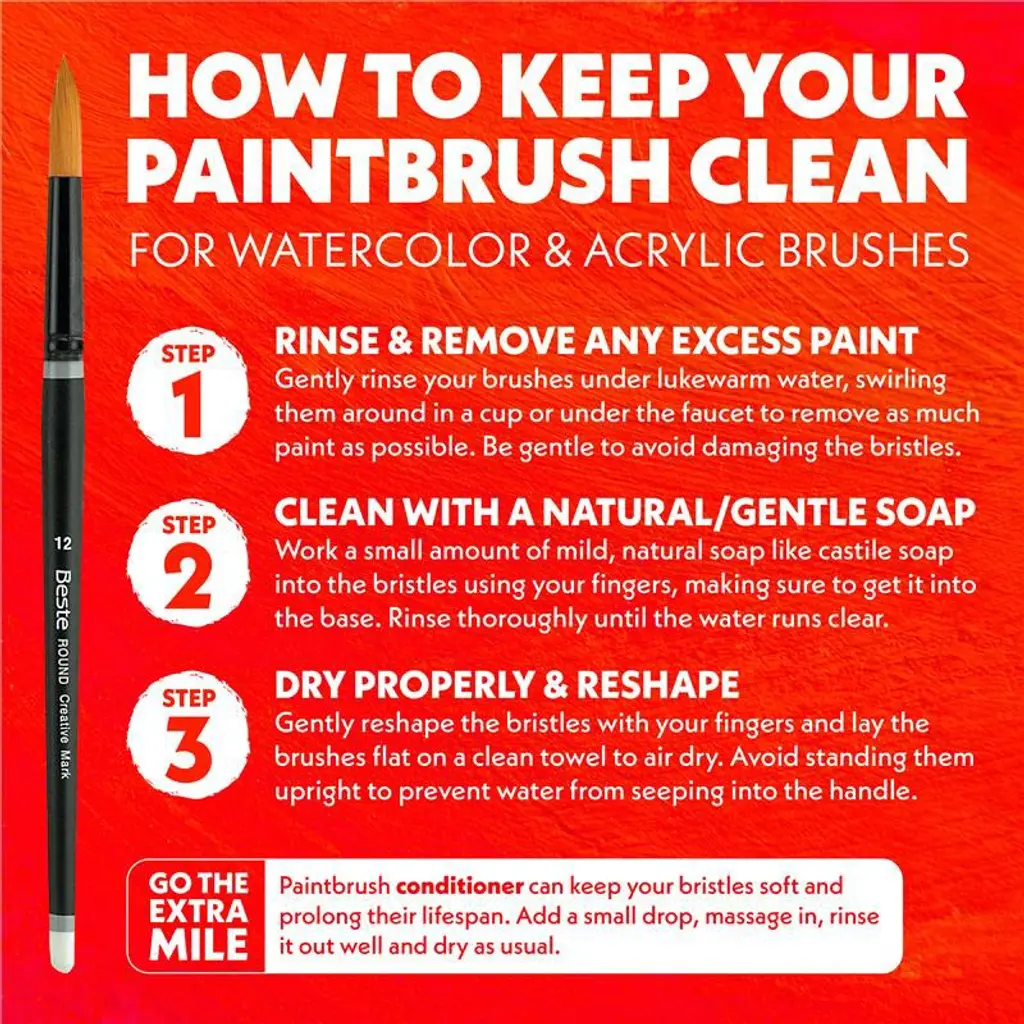 HOW TO KEEP YOUR PAINTBRUSH CLEAN
FOR WATERCOLOR & ACRYLIC BRUSHES

12
Beste ROUND Creative Mark

STEP 1
RINSE & REMOVE ANY EXCESS PAINT
Gently rinse your brushes under lukewarm water, swirling them around in a cup or under the faucet to remove as much paint as possible. Be gentle to avoid damaging the bristles.

STEP 2
CLEAN WITH A NATURAL/GENTLE SOAP
Work a small amount of mild, natural soap like castile soap into the bristles using your fingers, making sure to get it into the base. Rinse thoroughly until the water runs clear.

STEP 3
DRY PROPERLY & RESHAPE
Gently reshape the bristles with your fingers and lay the brushes flat on a clean towel to air dry. Avoid standing them upright to prevent water from seeping into the handle.

GO THE EXTRA MILE
Paintbrush conditioner can keep your bristles soft and prolong their lifespan. Add a small drop, massage in, rinse it out well and dry as usual.