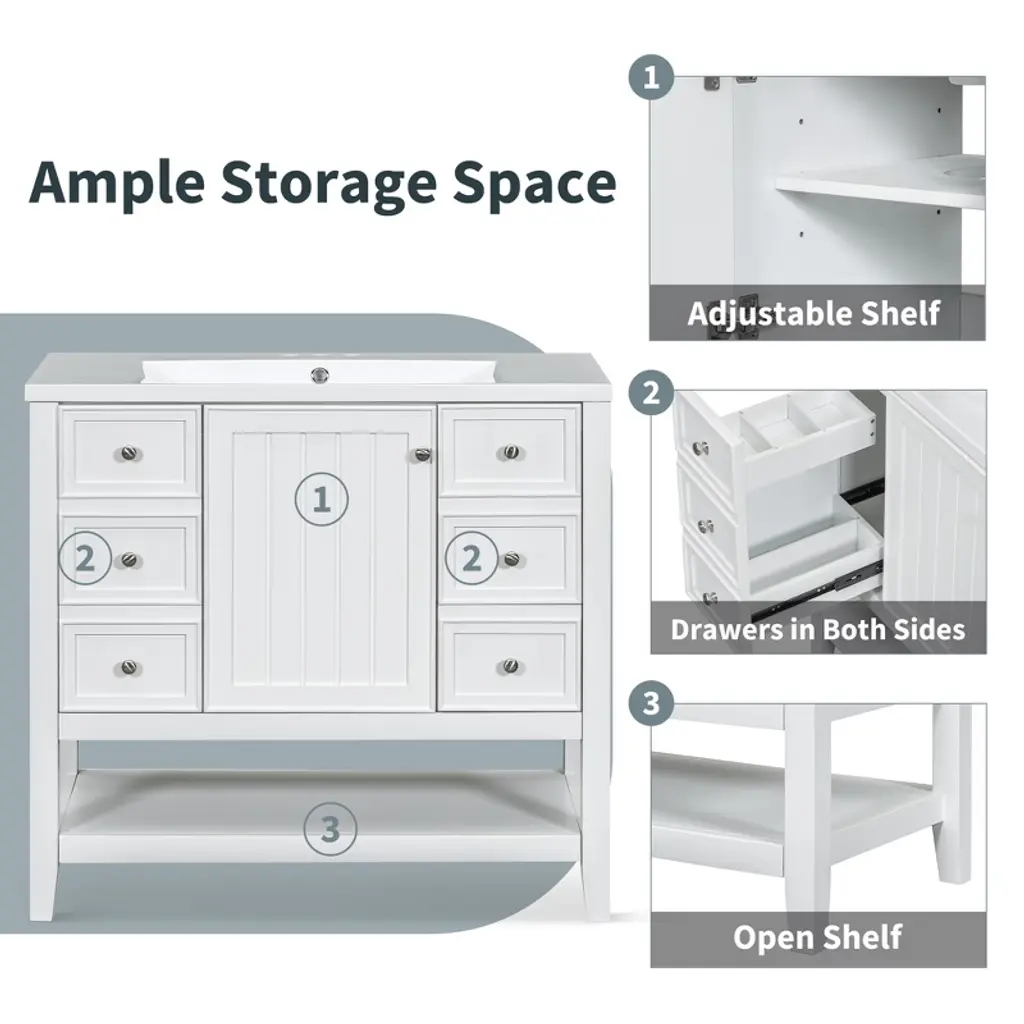 Ample Storage Space

1

2

2

3

1

Adjustable Shelf

2

Drawers in Both Sides

3

Open Shelf