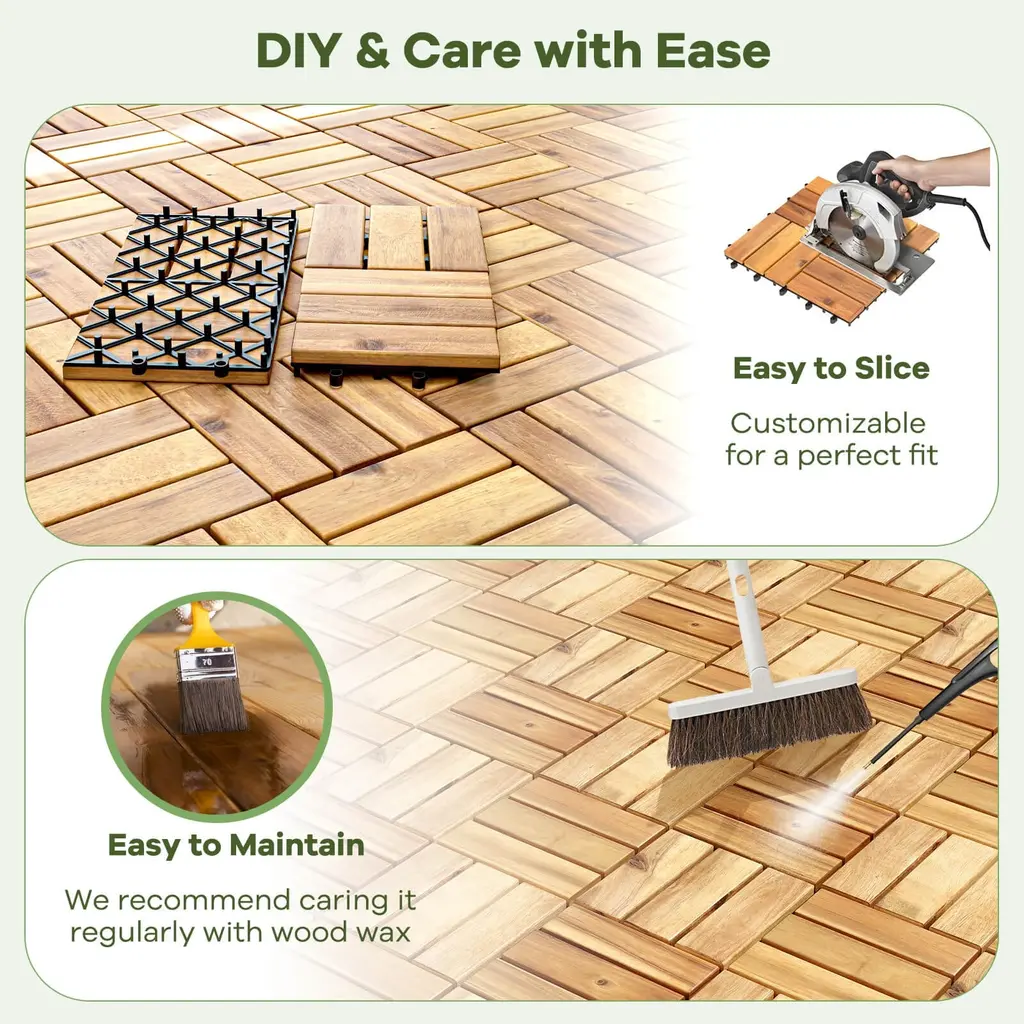 DIY & Care with Ease

Easy to Slice

Customizable for a perfect fit

70

Easy to Maintain

We recommend caring it regularly with wood wax