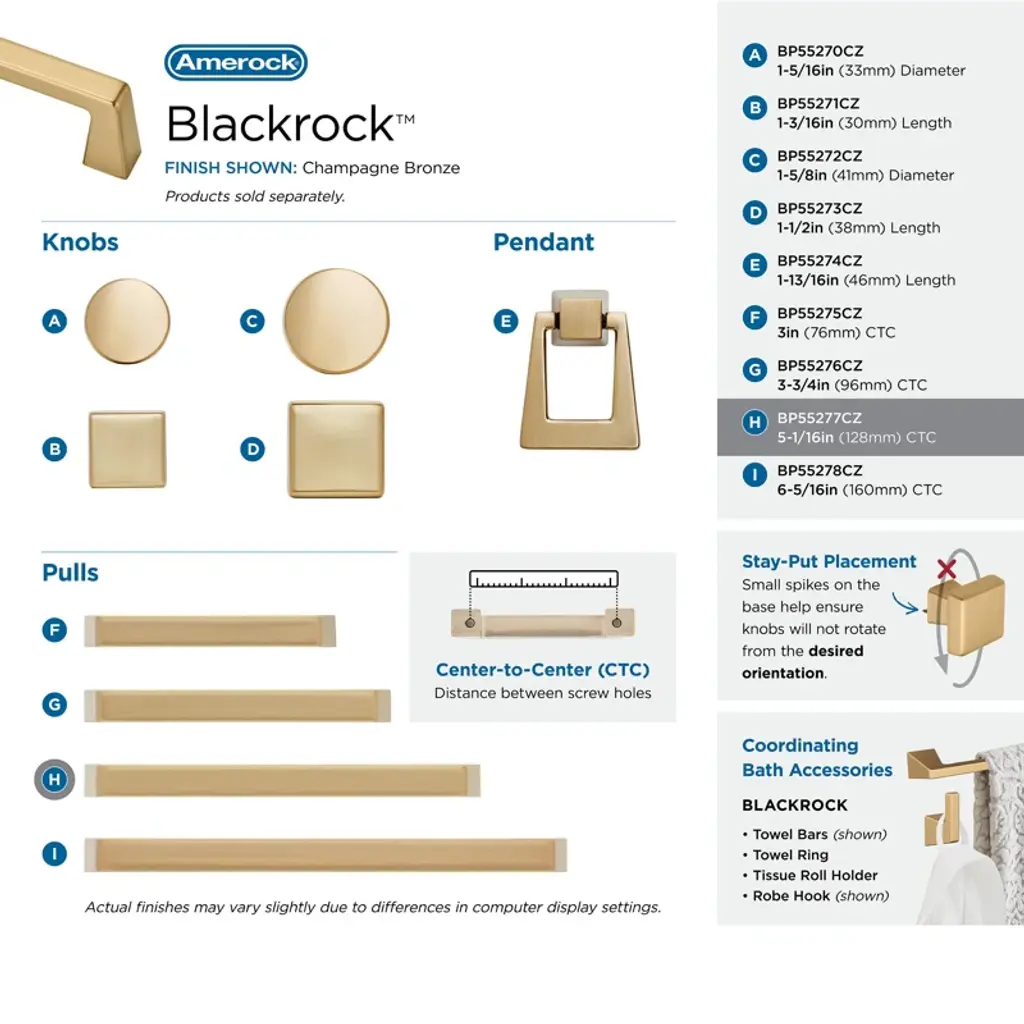 Amerock

Blackrock™

FINISH SHOWN: Champagne Bronze

Products sold separately.

Knobs

A

C

B

D

Pendant

E

Pulls

F

G

H

I

Center-to-Center (CTC)

Distance between screw holes

Actual finishes may vary slightly due to differences in computer display settings.

A BP55270CZ
1-5/16in (33mm) Diameter

B BP55271CZ
1-3/16in (30mm) Length

C BP55272CZ
1-5/8in (41mm) Diameter

D BP55273CZ
1-1/2in (38mm) Length

E BP55274CZ
1-13/16in (46mm) Length

F BP55275CZ
3in (76mm) CTC

G BP55276CZ
3-3/4in (96mm) CTC

H BP55277CZ
5-1/16in (128mm) CTC

I BP55278CZ
6-5/16in (160mm) CTC

Stay-Put Placement

Small spikes on the base help ensure knobs will not rotate from the desired orientation.

Coordinating Bath Accessories

BLACKROCK

• Towel Bars (shown)
• Towel Ring
• Tissue Roll Holder
• Robe Hook (shown)