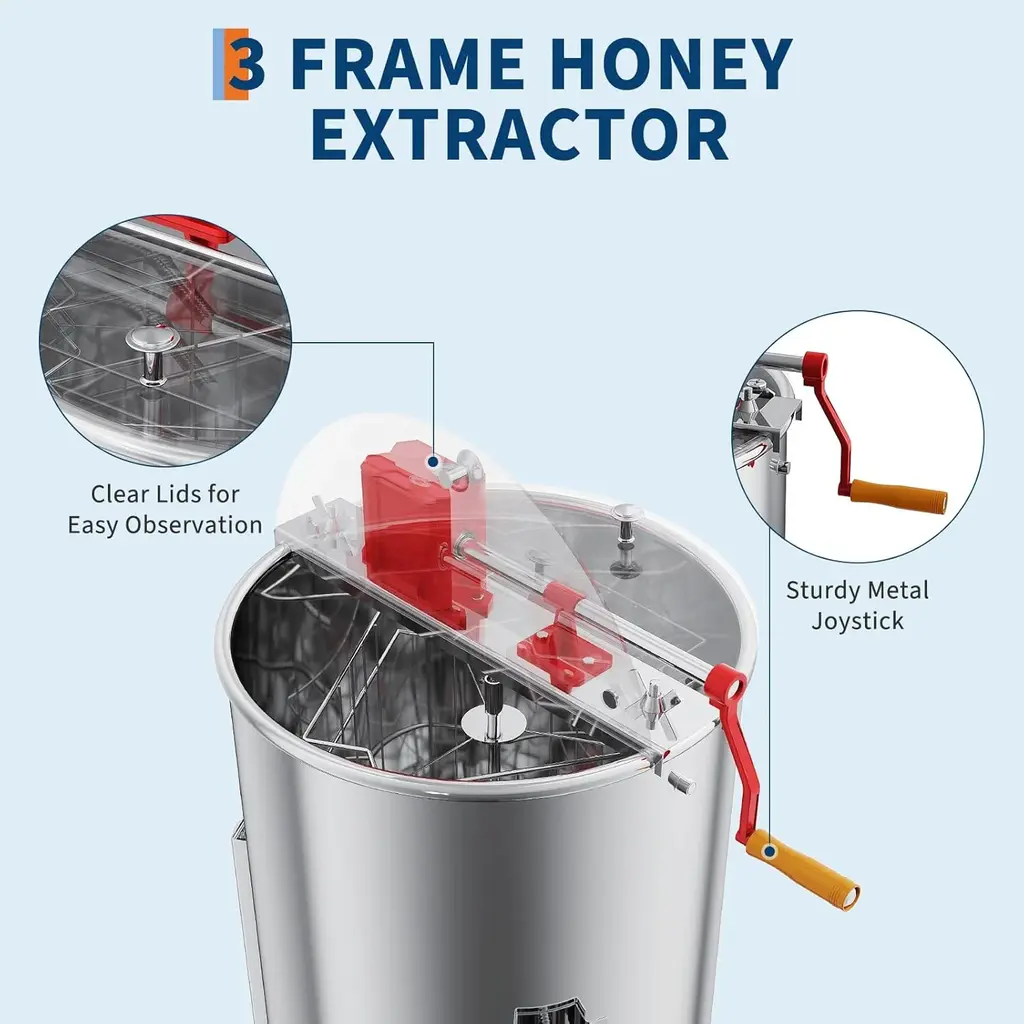 3 FRAME HONEY EXTRACTOR

Clear Lids for Easy Observation

Sturdy Metal Joystick