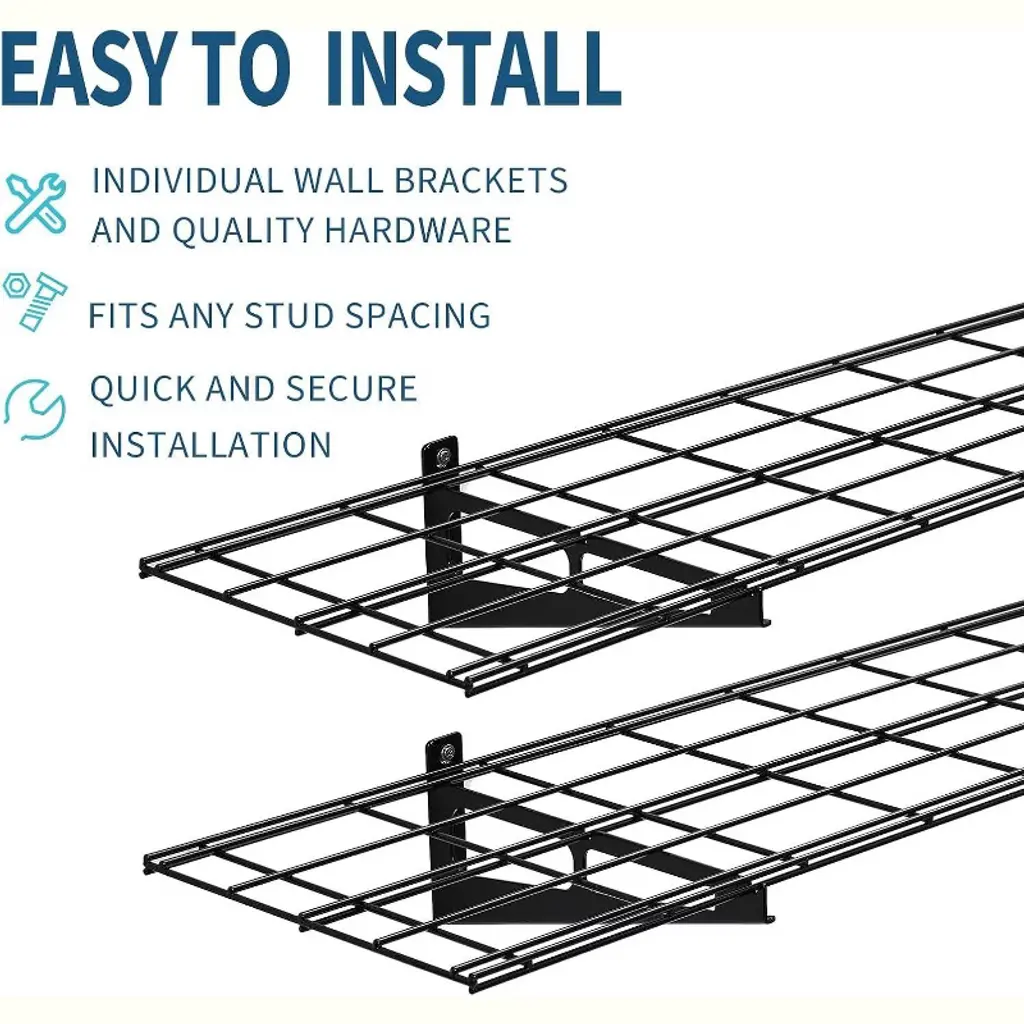 EASY TO INSTALL

INDIVIDUAL WALL BRACKETS AND QUALITY HARDWARE

FITS ANY STUD SPACING

QUICK AND SECURE INSTALLATION