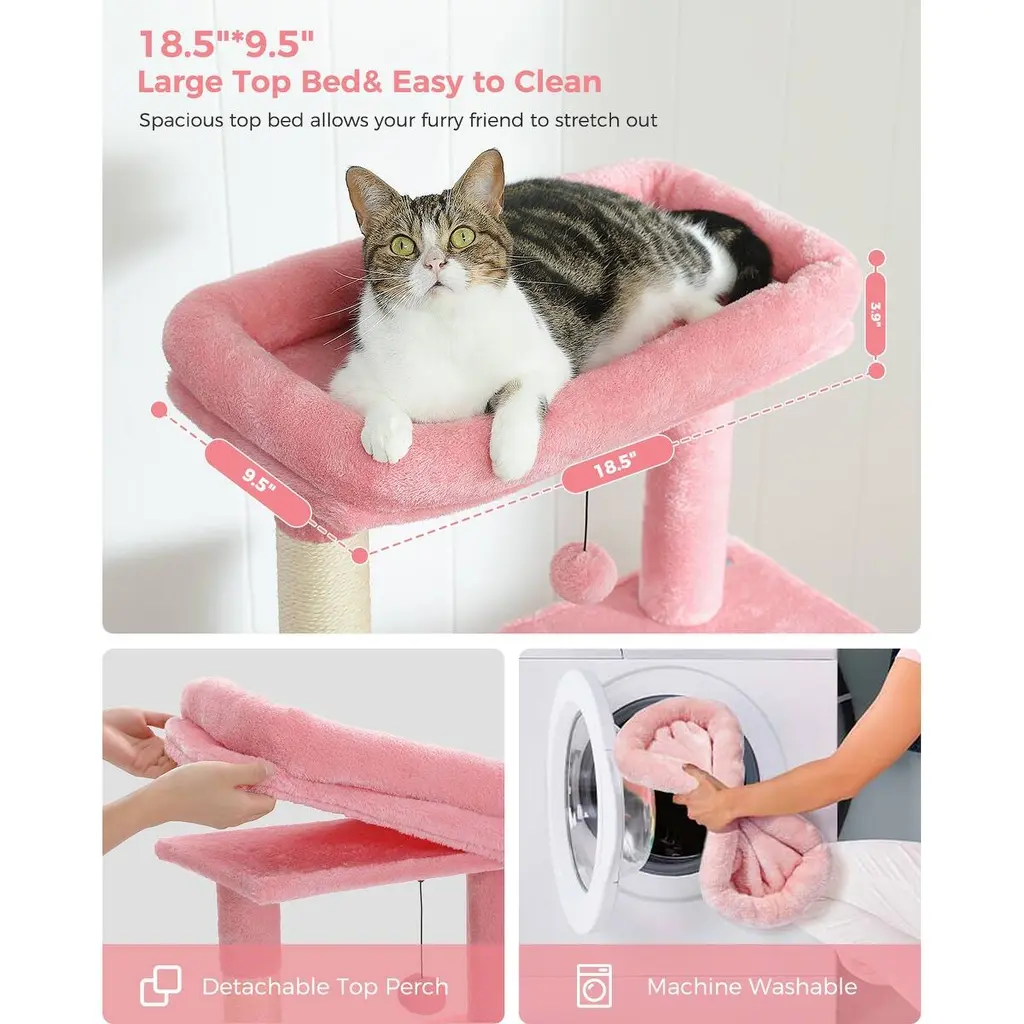 18.5"*9.5"
Large Top Bed& Easy to Clean
Spacious top bed allows your furry friend to stretch out

3.9"
9.5"
18.5"

Detachable Top Perch

Machine Washable