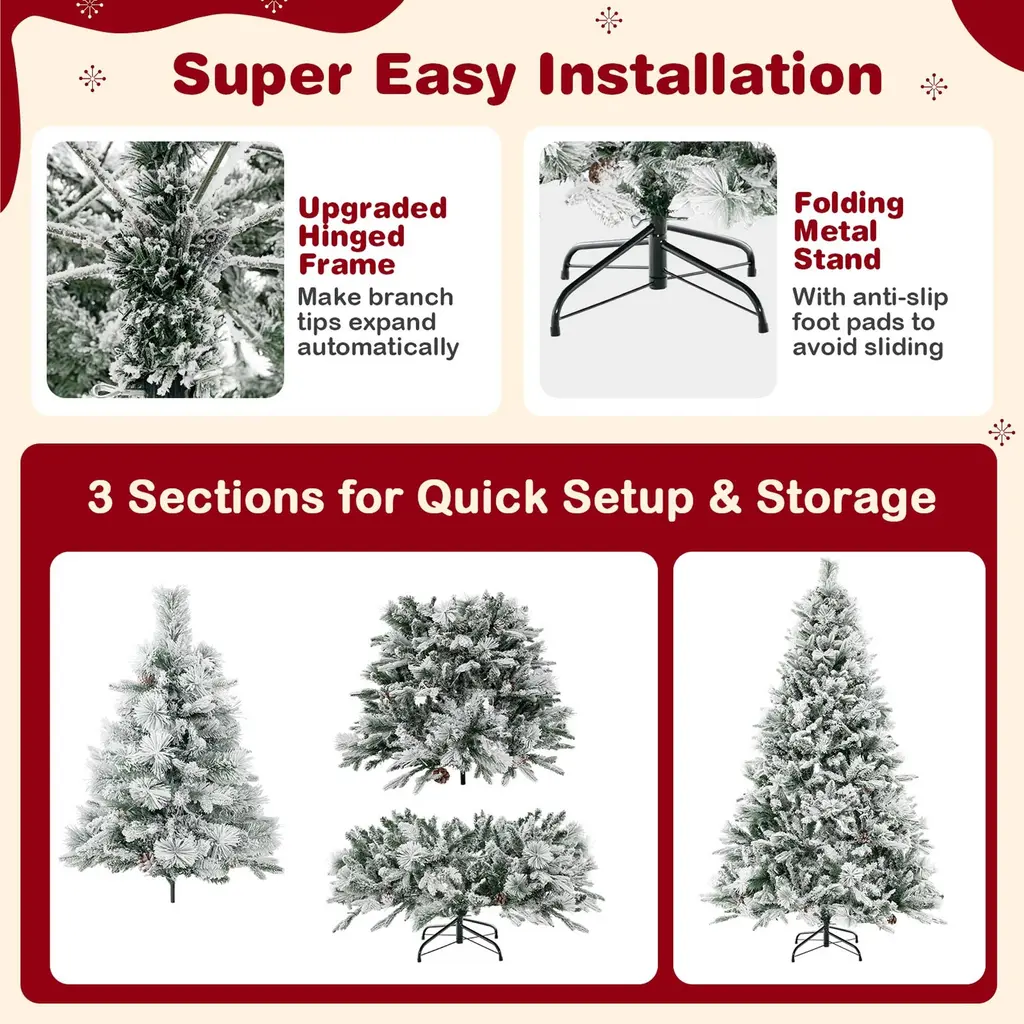 Super Easy Installation

Upgraded Hinged Frame
Make branch tips expand automatically

Folding Metal Stand
With anti-slip foot pads to avoid sliding

3 Sections for Quick Setup & Storage