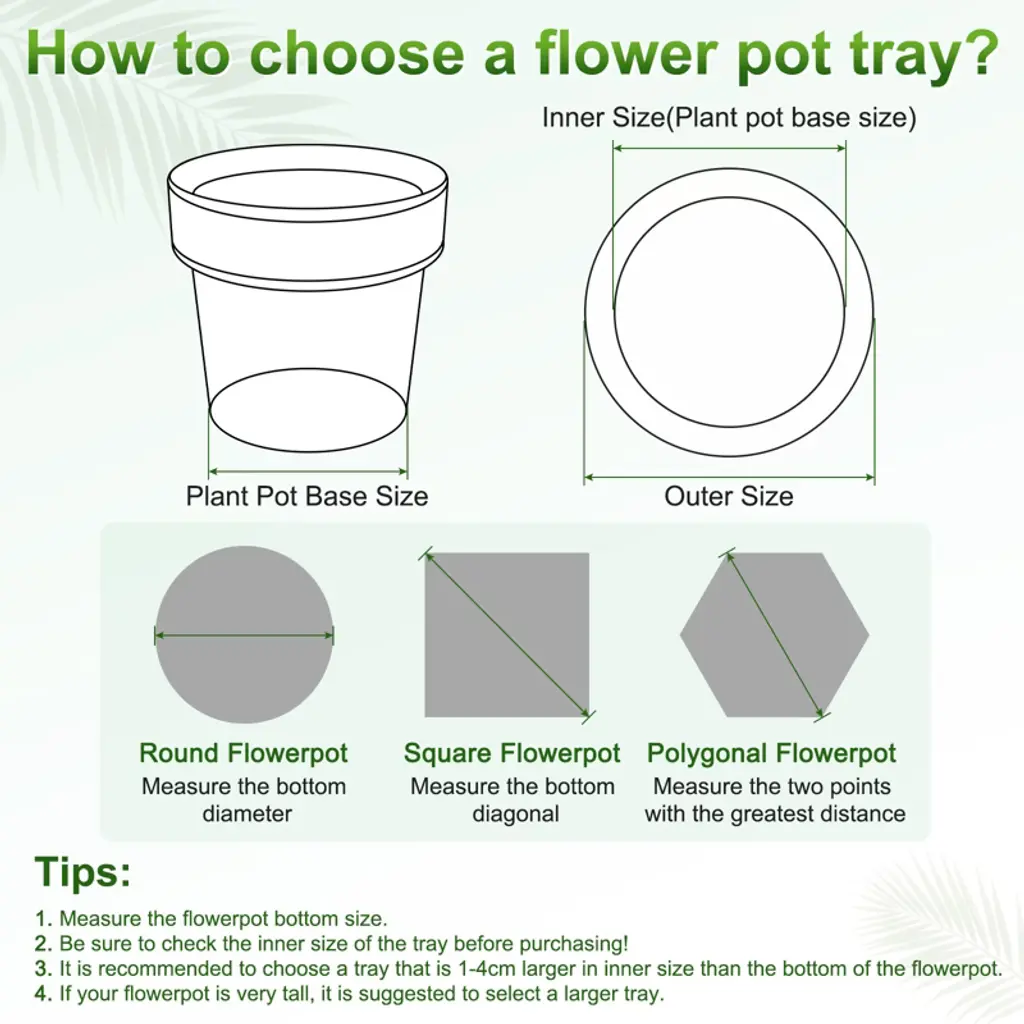 How to choose a flower pot tray?

Inner Size(Plant pot base size)

Plant Pot Base Size

Outer Size

Round Flowerpot
Measure the bottom diameter

Square Flowerpot
Measure the bottom diagonal

Polygonal Flowerpot
Measure the two points with the greatest distance

Tips:

1. Measure the flowerpot bottom size.
2. Be sure to check the inner size of the tray before purchasing!
3. It is recommended to choose a tray that is 1-4cm larger in inner size than the bottom of the flowerpot.
4. If your flowerpot is very tall, it is suggested to select a larger tray.