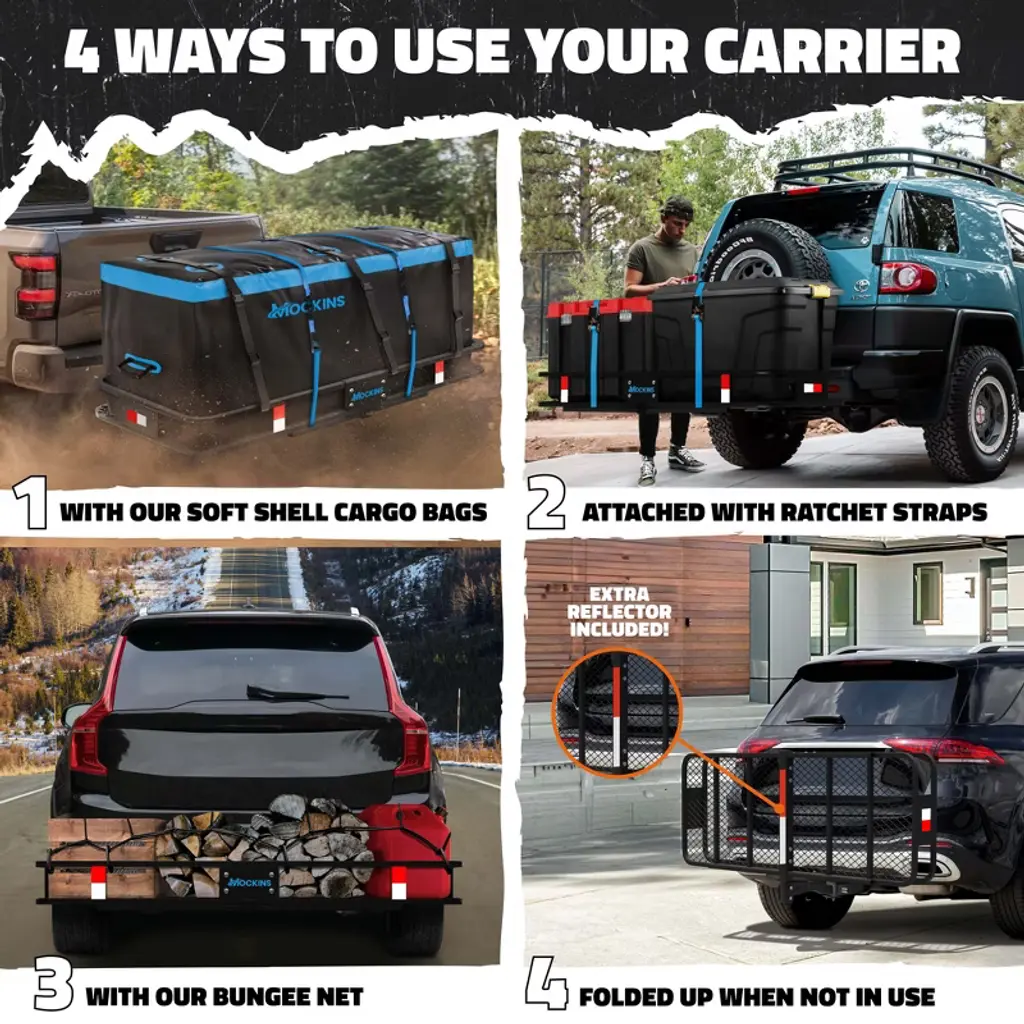 4 WAYS TO USE YOUR CARRIER

MOCKINS

MOCKINS

1 WITH OUR SOFT SHELL CARGO BAGS

MOCKINS

2 ATTACHED WITH RATCHET STRAPS

MOCKINS

3 WITH OUR BUNGEE NET

EXTRA REFLECTOR INCLUDED!

4 FOLDED UP WHEN NOT IN USE