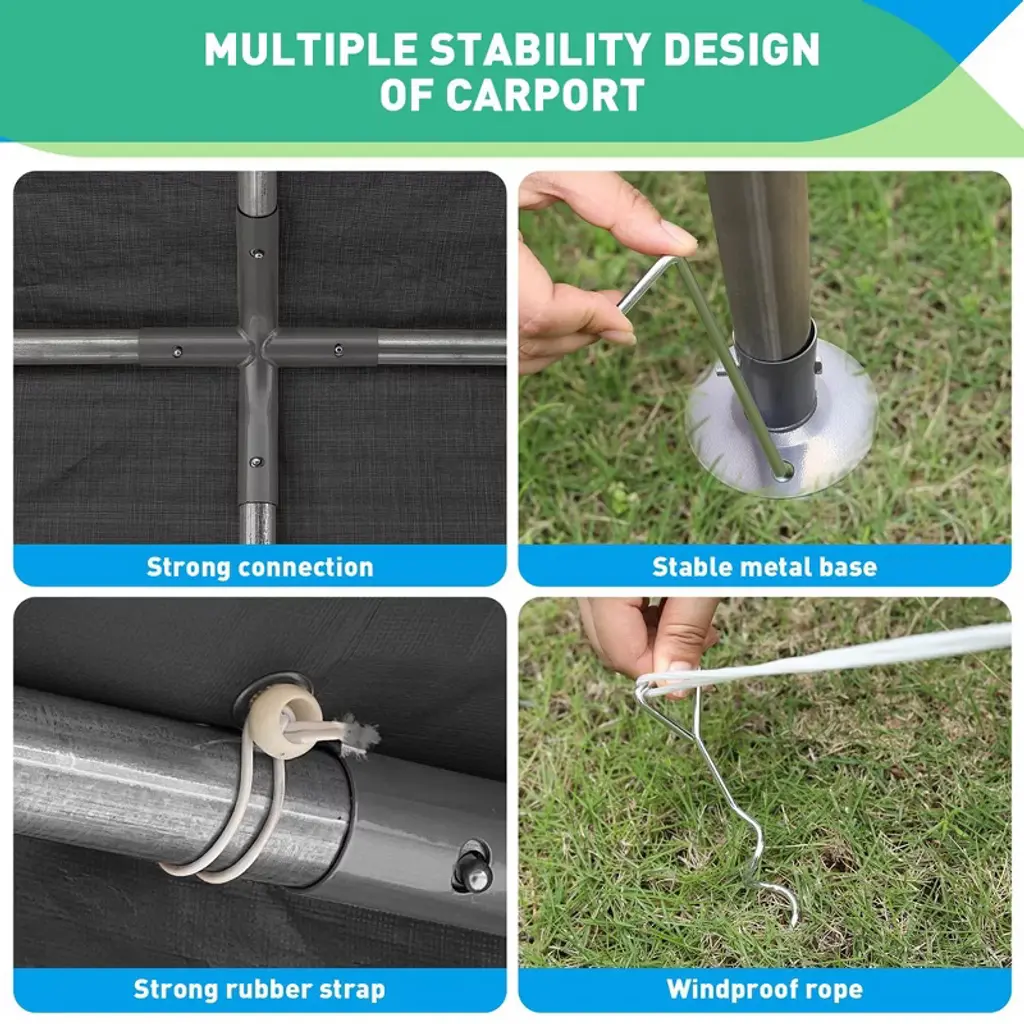 MULTIPLE STABILITY DESIGN OF CARPORT

Strong connection

Stable metal base

Strong rubber strap

Windproof rope