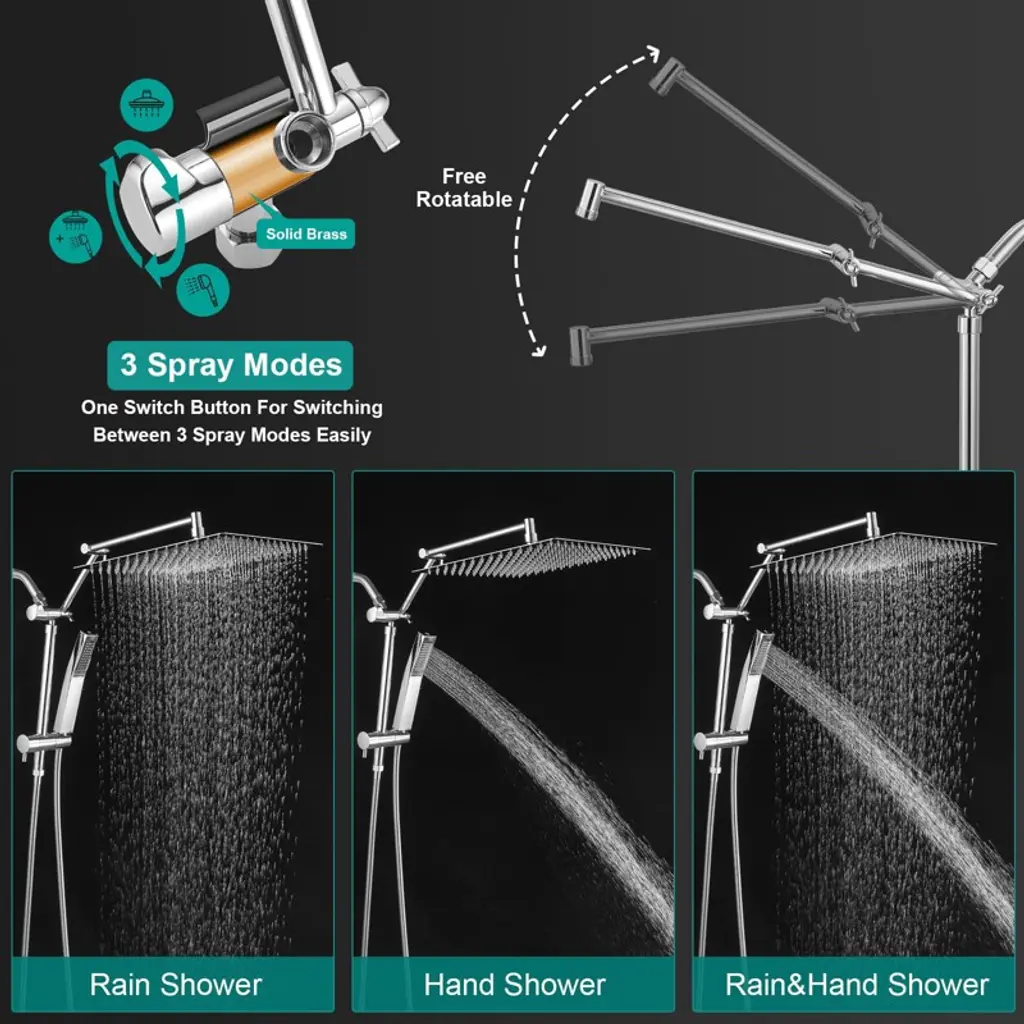 Solid Brass

Free Rotatable

3 Spray Modes

One Switch Button For Switching Between 3 Spray Modes Easily

Rain Shower

Hand Shower

Rain&Hand Shower