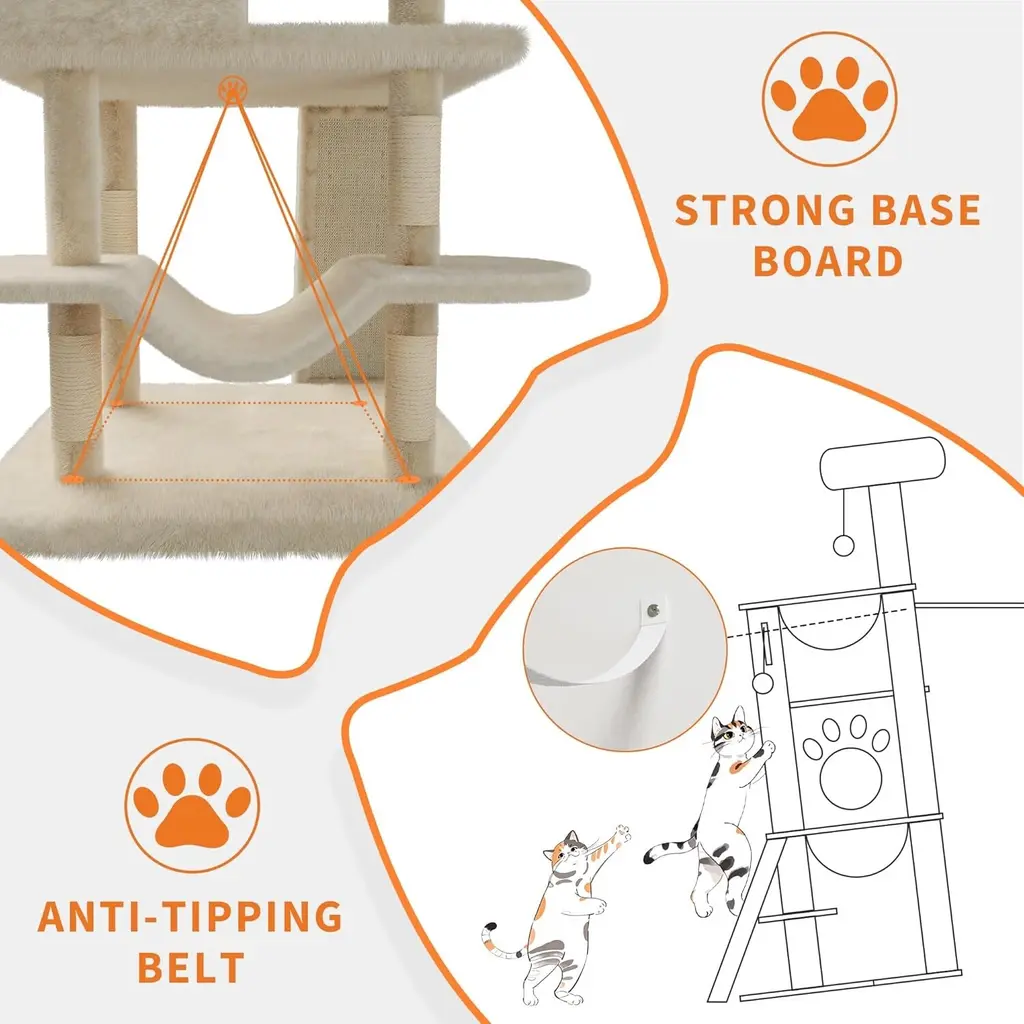 STRONG BASE BOARD

ANTI-TIPPING BELT