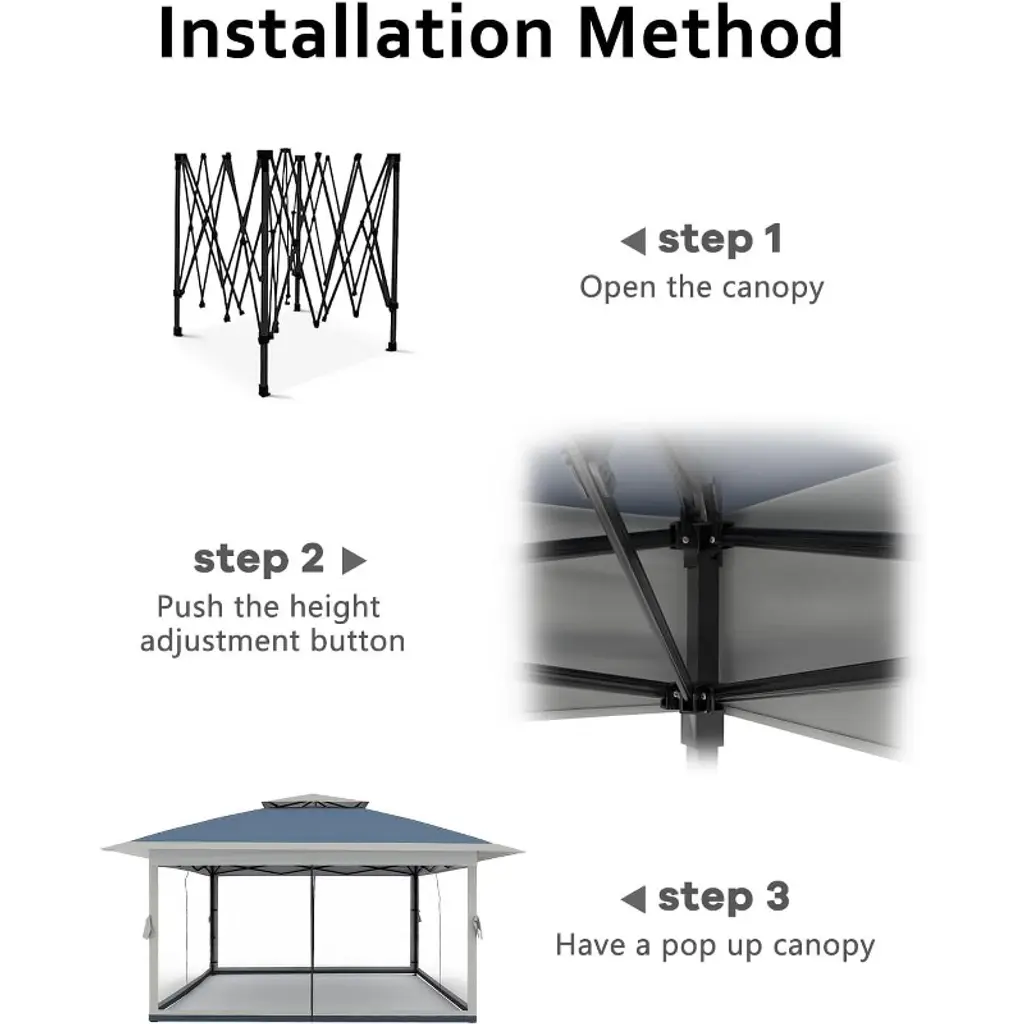 Installation Method

◀ step 1
Open the canopy

step 2 ▶
Push the height adjustment button

◀ step 3
Have a pop up canopy