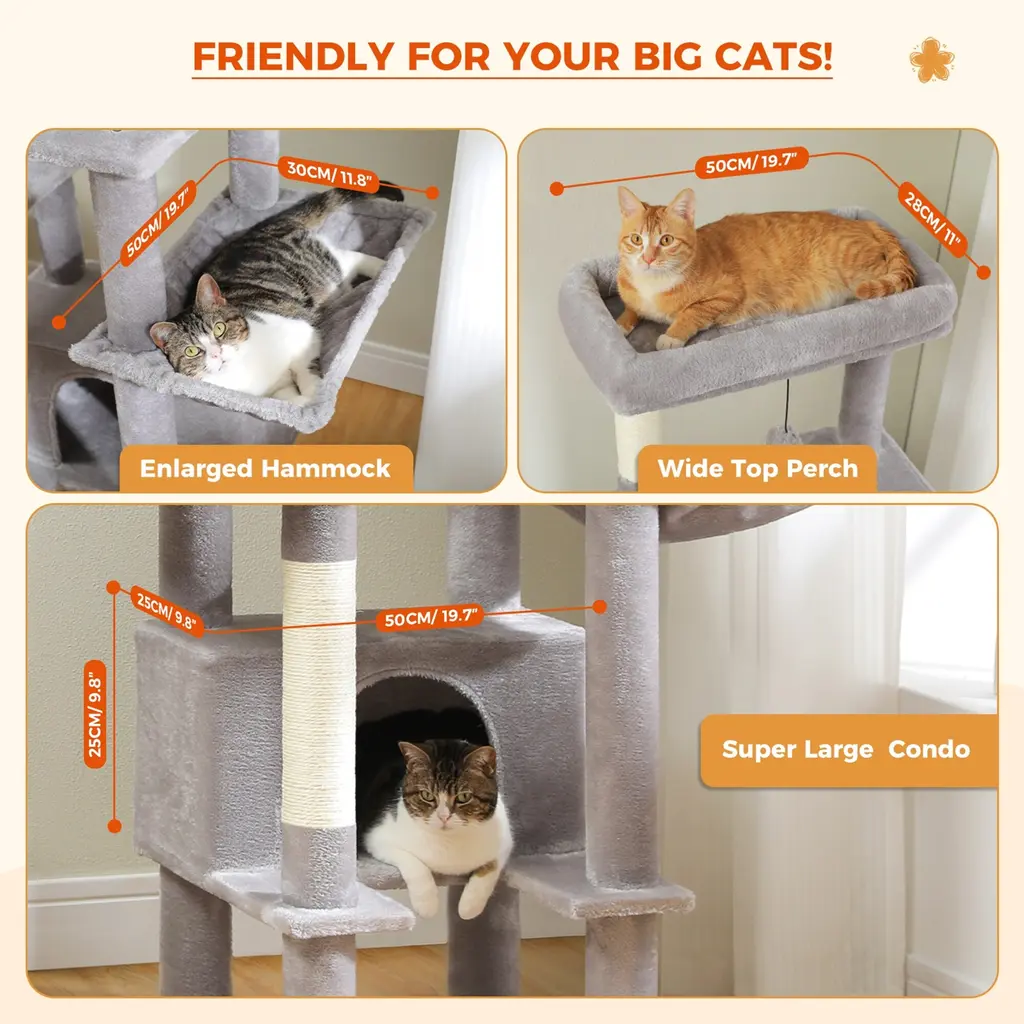 FRIENDLY FOR YOUR BIG CATS!

50CM/ 19.7"

30CM/ 11.8"

Enlarged Hammock

50CM/ 19.7"

28CM/ 11"

Wide Top Perch

25CM/ 9.8"

50CM/ 19.7"

25CM/ 9.8"

Super Large Condo