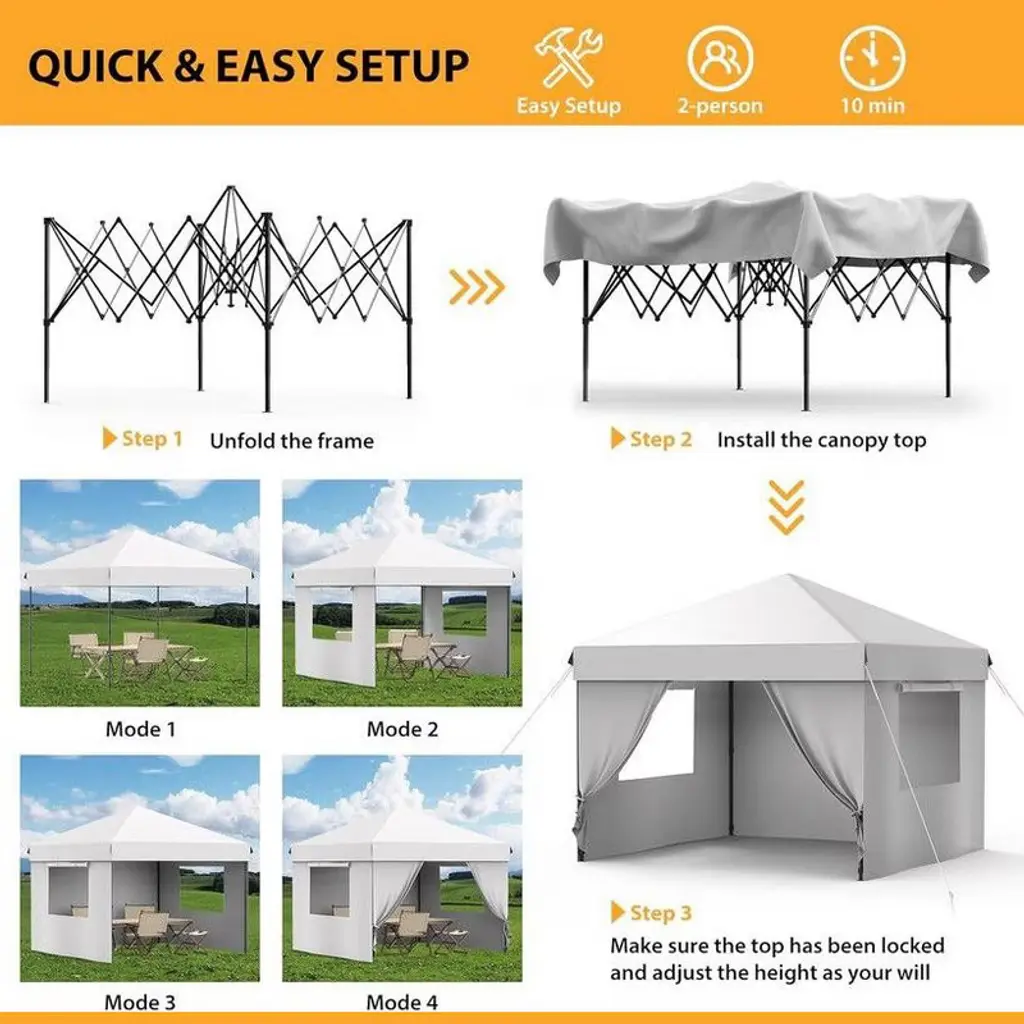 QUICK & EASY SETUP

Easy Setup

2-person

10 min

Step 1 Unfold the frame

Step 2 Install the canopy top

Mode 1

Mode 2

Mode 3

Mode 4

Step 3

Make sure the top has been locked and adjust the height as your will