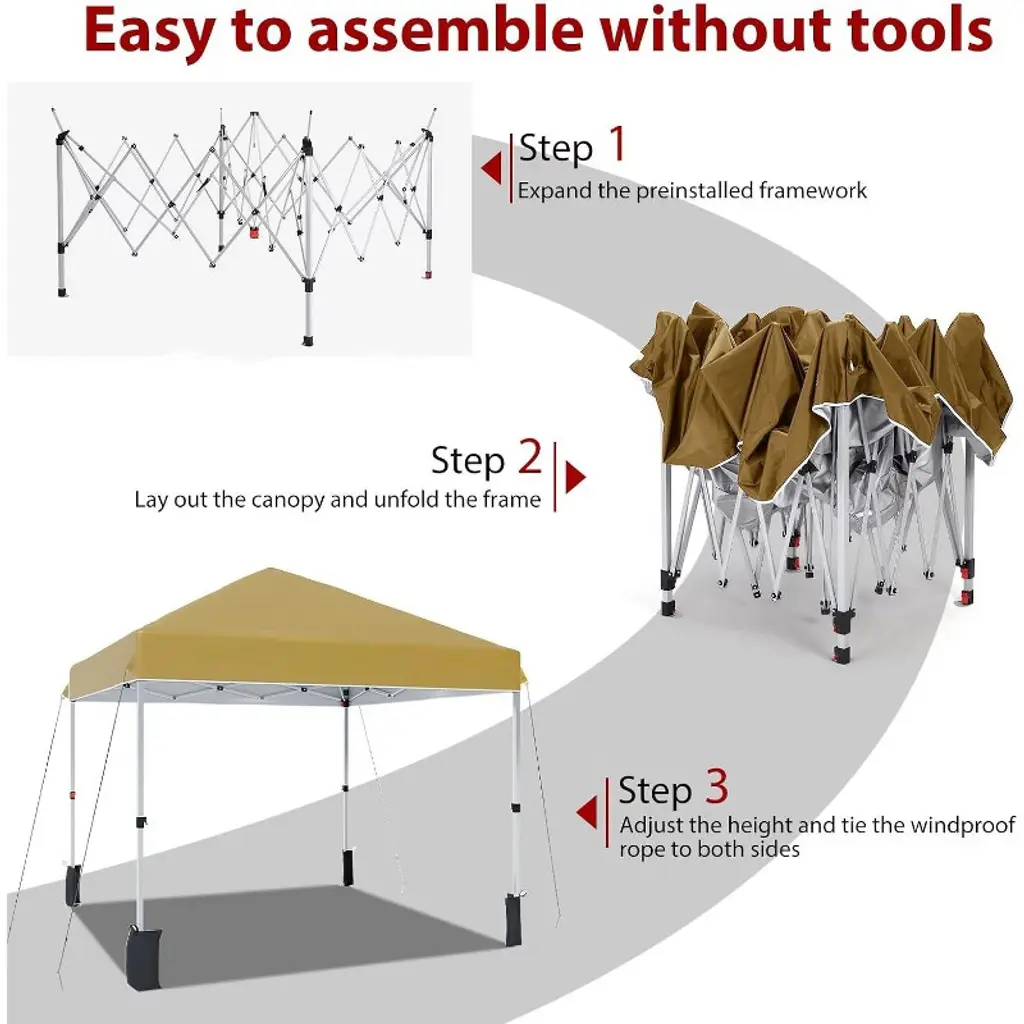 Easy to assemble without tools

Step 1
Expand the preinstalled framework

Step 2
Lay out the canopy and unfold the frame

Step 3
Adjust the height and tie the windproof rope to both sides