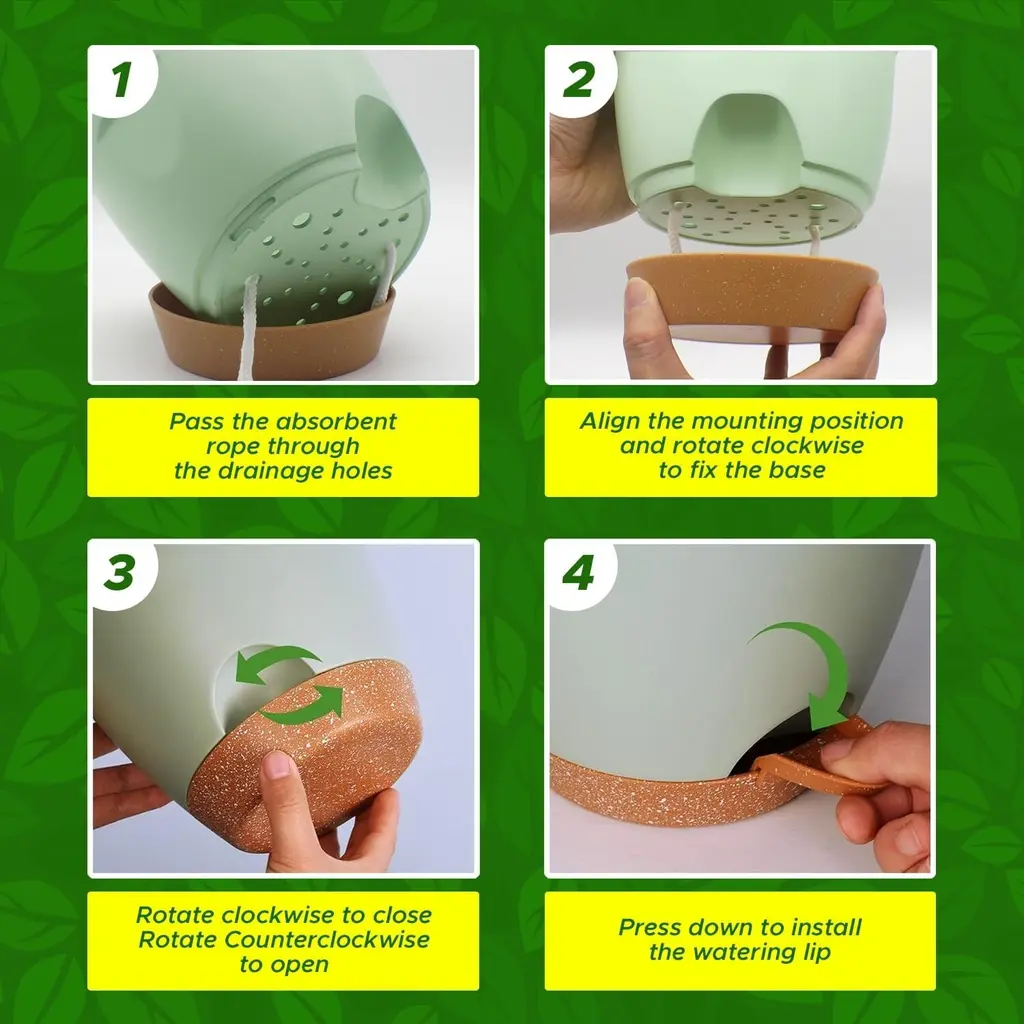 1

Pass the absorbent rope through the drainage holes

2

Align the mounting position and rotate clockwise to fix the base

3

Rotate clockwise to close Rotate Counterclockwise to open

4

Press down to install the watering lip