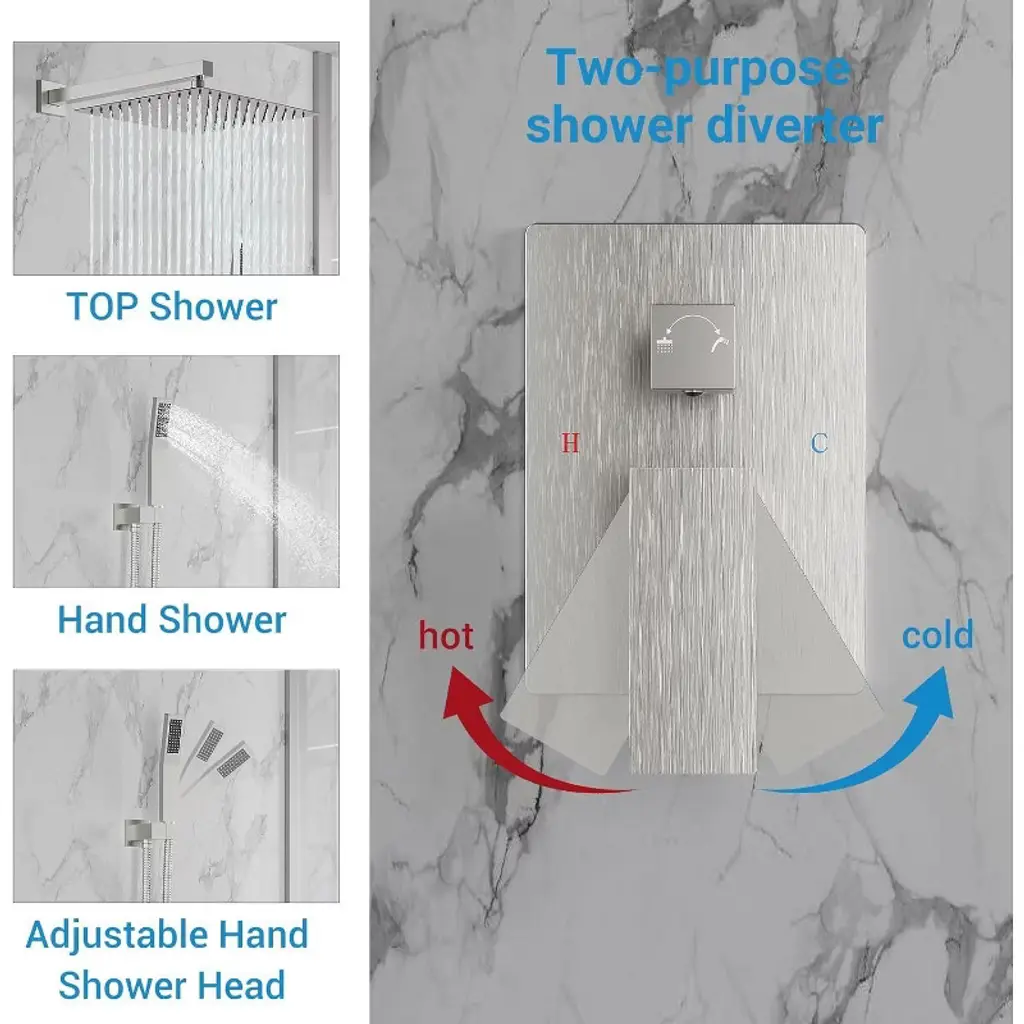 TOP Shower

Hand Shower

Adjustable Hand Shower Head

Two-purpose shower diverter

H

C

hot

cold