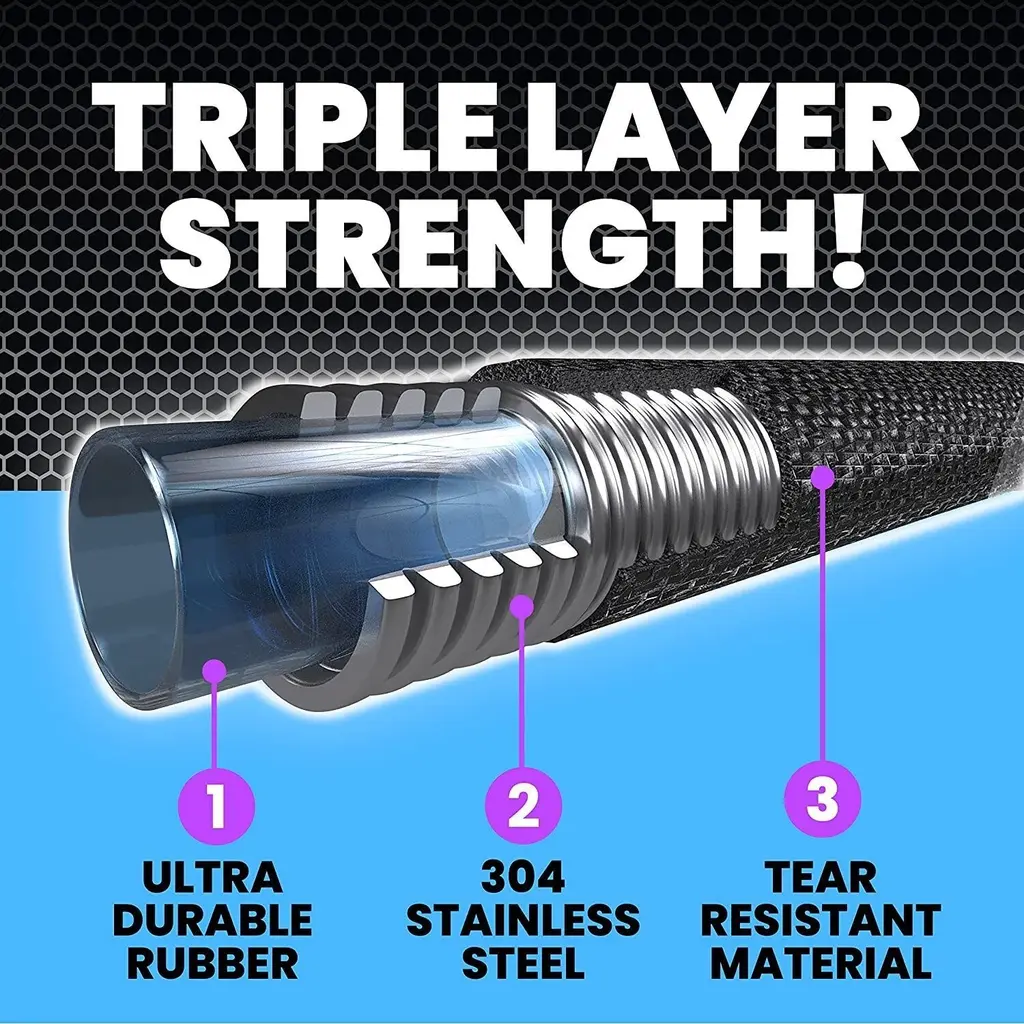 TRIPLE LAYER STRENGTH!

1
ULTRA DURABLE RUBBER

2
304 STAINLESS STEEL

3
TEAR RESISTANT MATERIAL