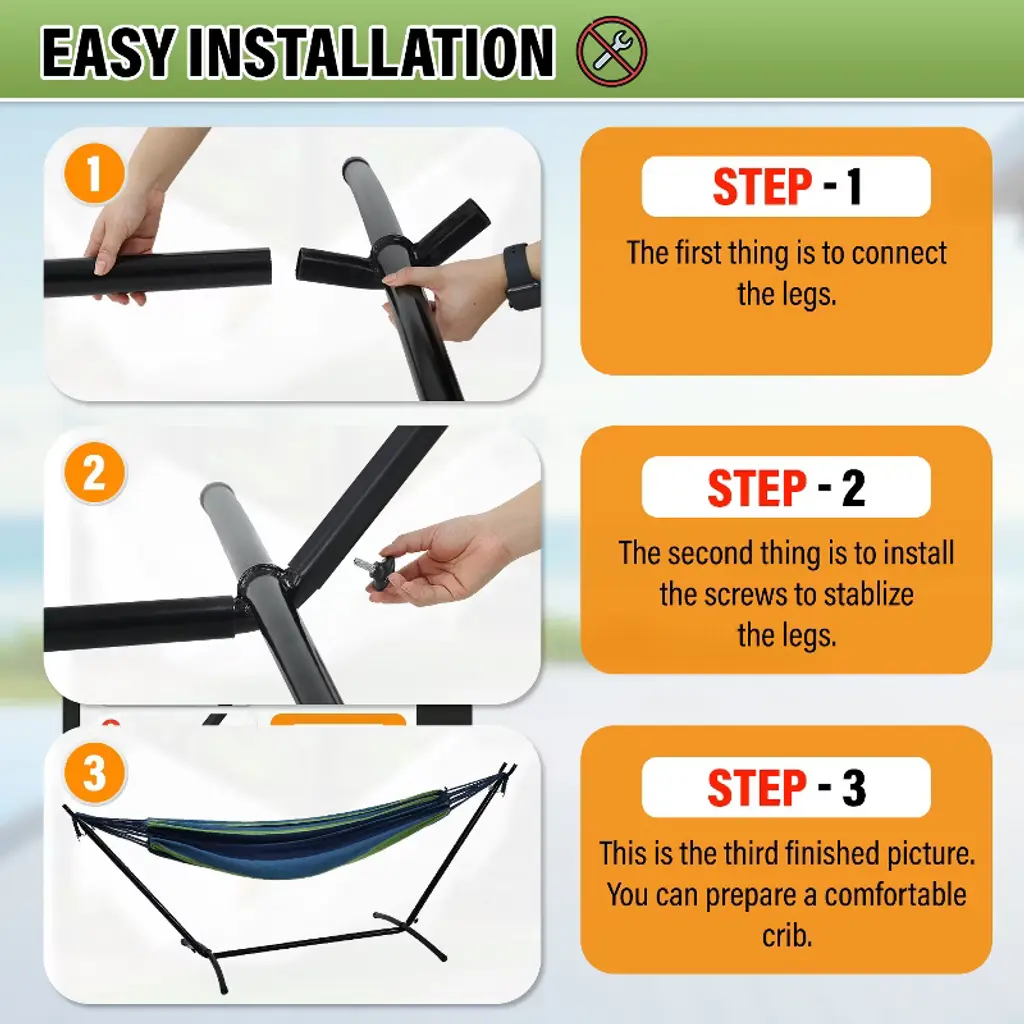 EASY INSTALLATION

1

STEP - 1

The first thing is to connect the legs.

2

STEP - 2

The second thing is to install the screws to stablize the legs.

3

STEP - 3

This is the third finished picture. You can prepare a comfortable crib.