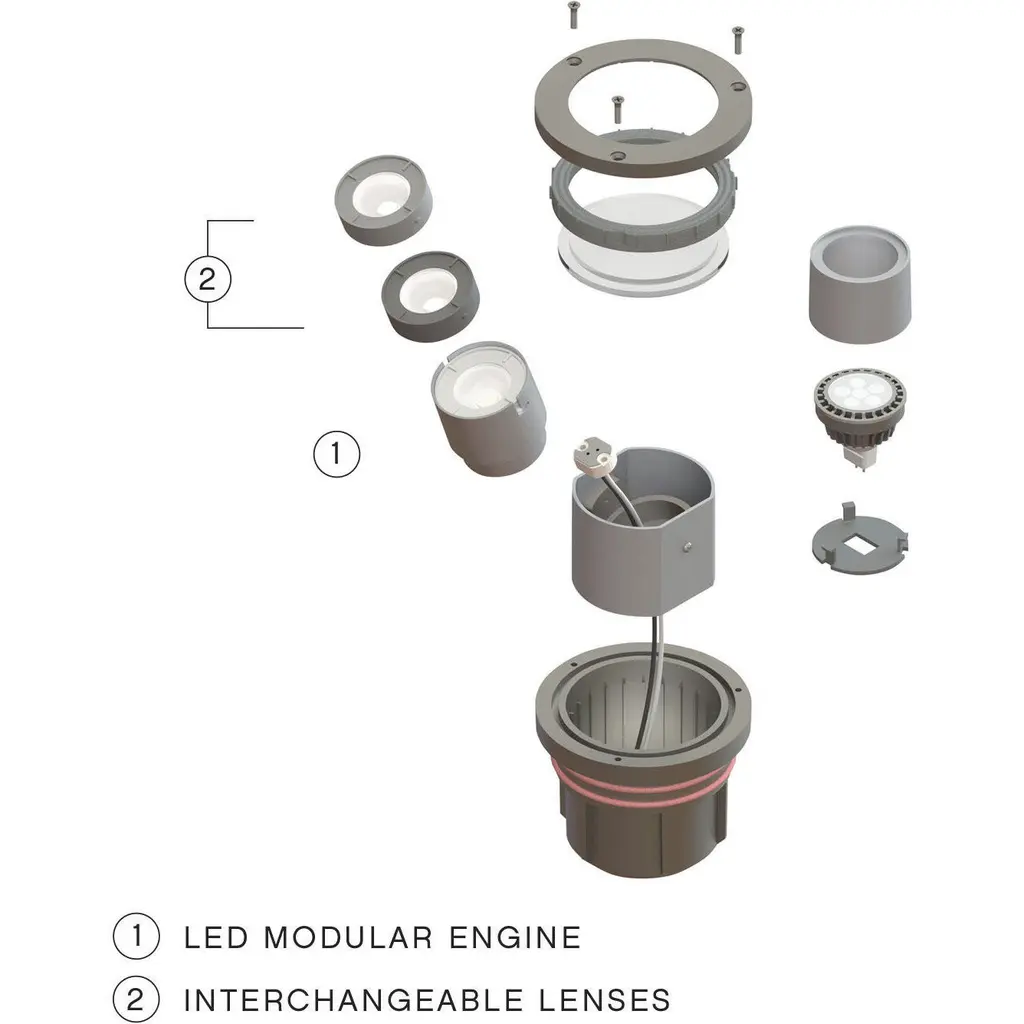 2

1

1 LED MODULAR ENGINE

2 INTERCHANGEABLE LENSES