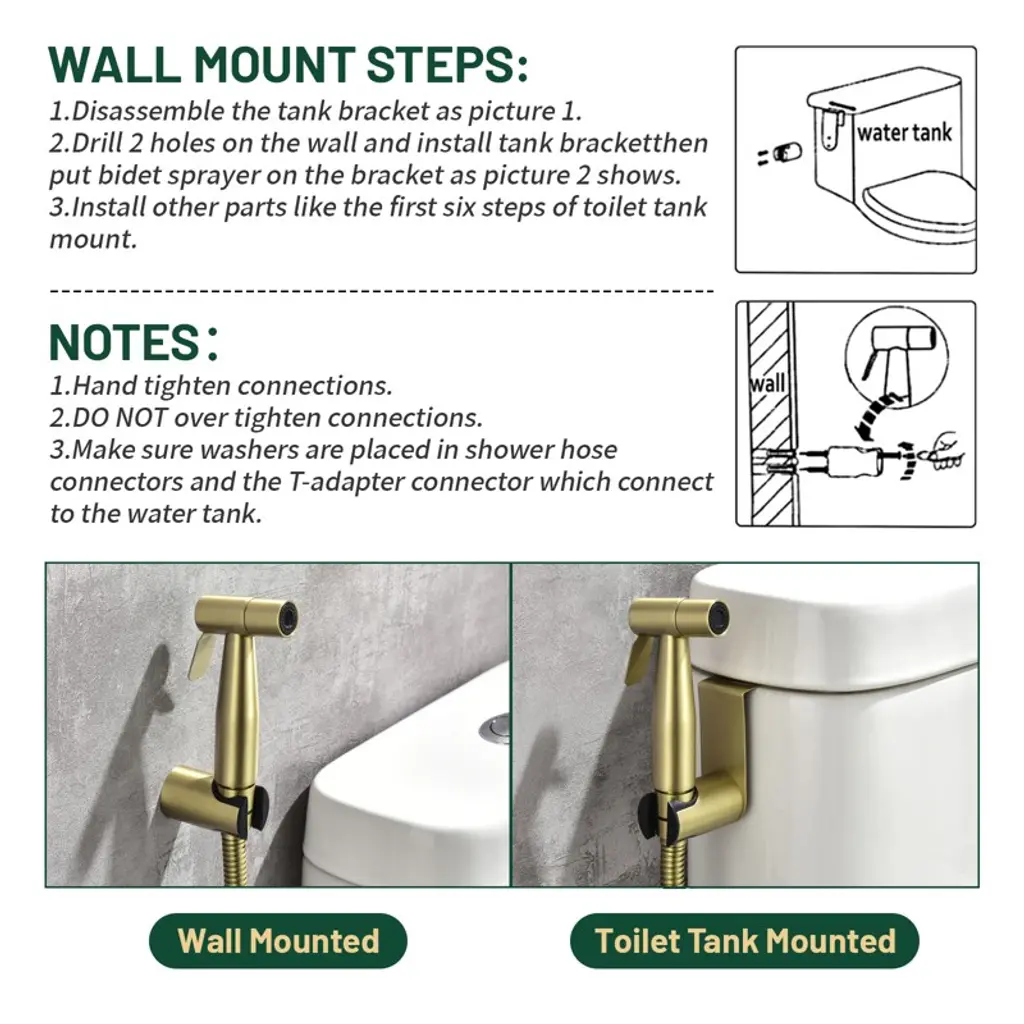 WALL MOUNT STEPS:
1.Disassemble the tank bracket as picture 1.
2.Drill 2 holes on the wall and install tank bracketthen put bidet sprayer on the bracket as picture 2 shows.
3.Install other parts like the first six steps of toilet tank mount.

water tank

NOTES:
1.Hand tighten connections.
2.DO NOT over tighten connections.
3.Make sure washers are placed in shower hose connectors and the T-adapter connector which connect to the water tank.

wall

Wall Mounted

Toilet Tank Mounted