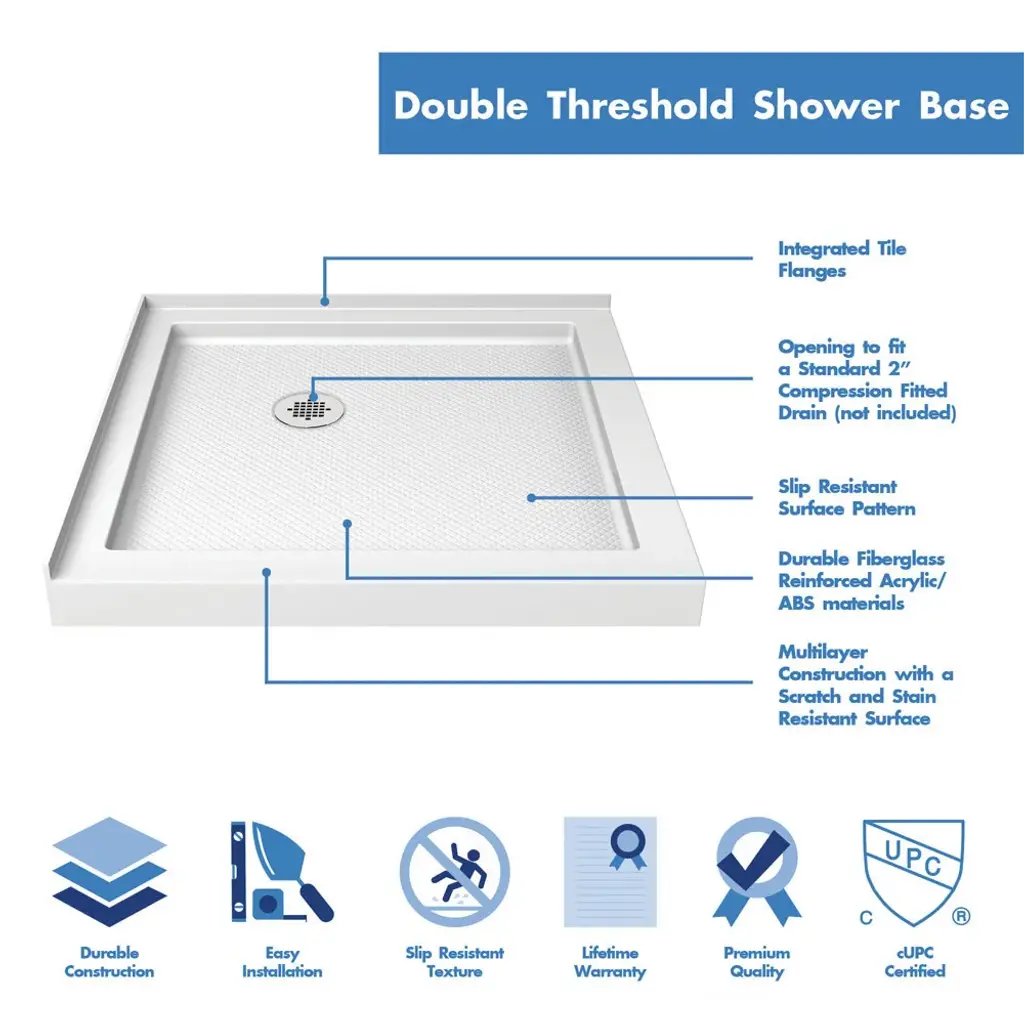 Double Threshold Shower Base

Integrated Tile Flanges

Opening to fit a Standard 2" Compression Fitted Drain (not included)

Slip Resistant Surface Pattern

Durable Fiberglass Reinforced Acrylic/ ABS materials

Multilayer Construction with a Scratch and Stain Resistant Surface

Durable Construction

Easy Installation

Slip Resistant Texture

Lifetime Warranty

Premium Quality

UPC
C ®
cUPC Certified