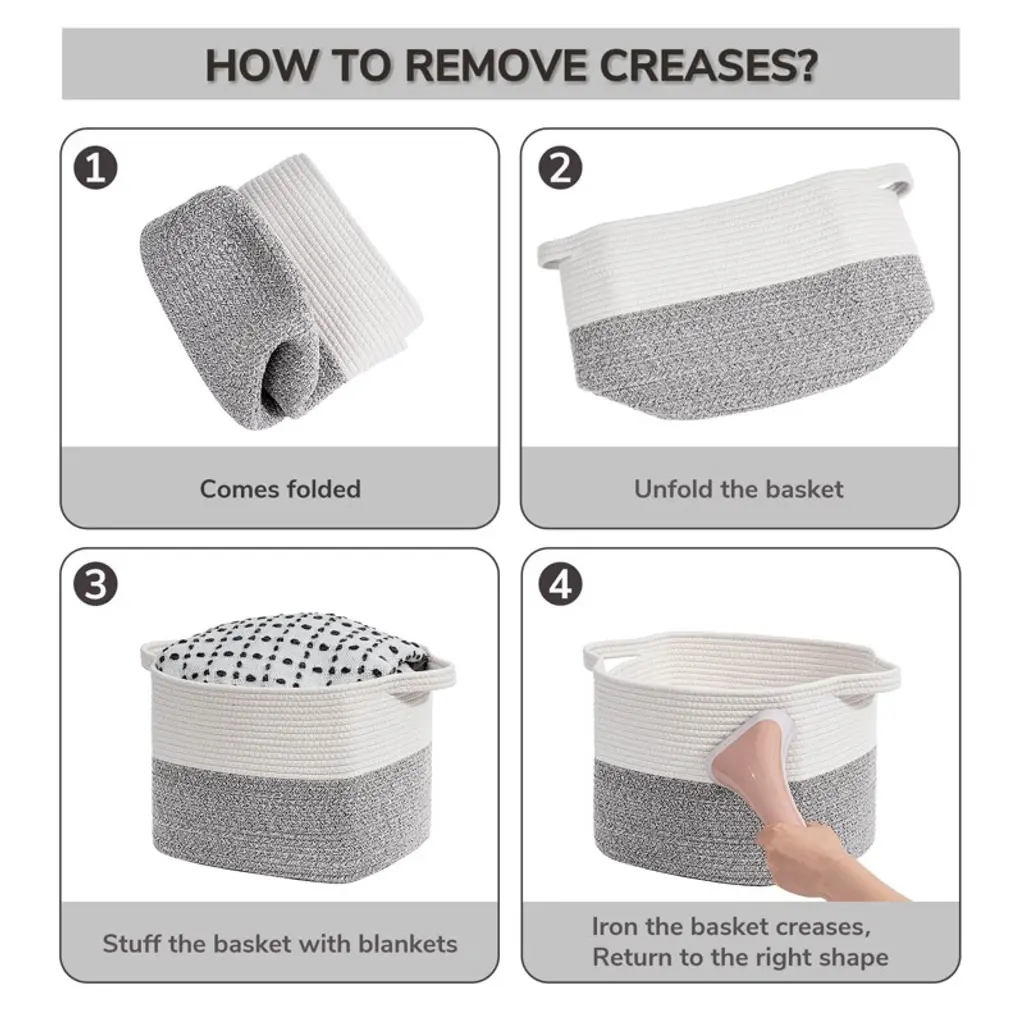 HOW TO REMOVE CREASES?

1

Comes folded

2

Unfold the basket

3

Stuff the basket with blankets

4

Iron the basket creases,
Return to the right shape